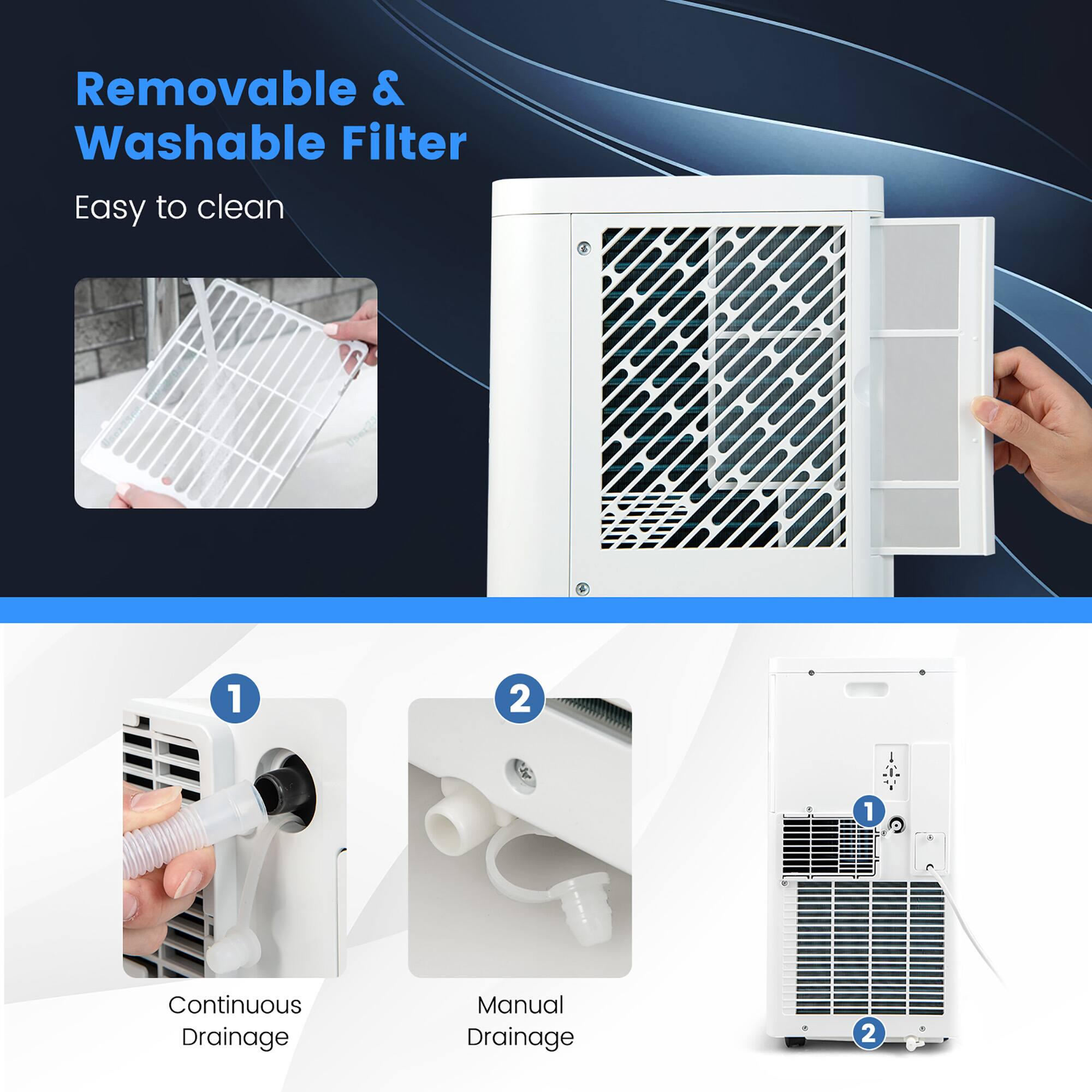 Removable & Washable Filter

Easy to clean

1

Continuous Drainage

2

Manual Drainage

1

2