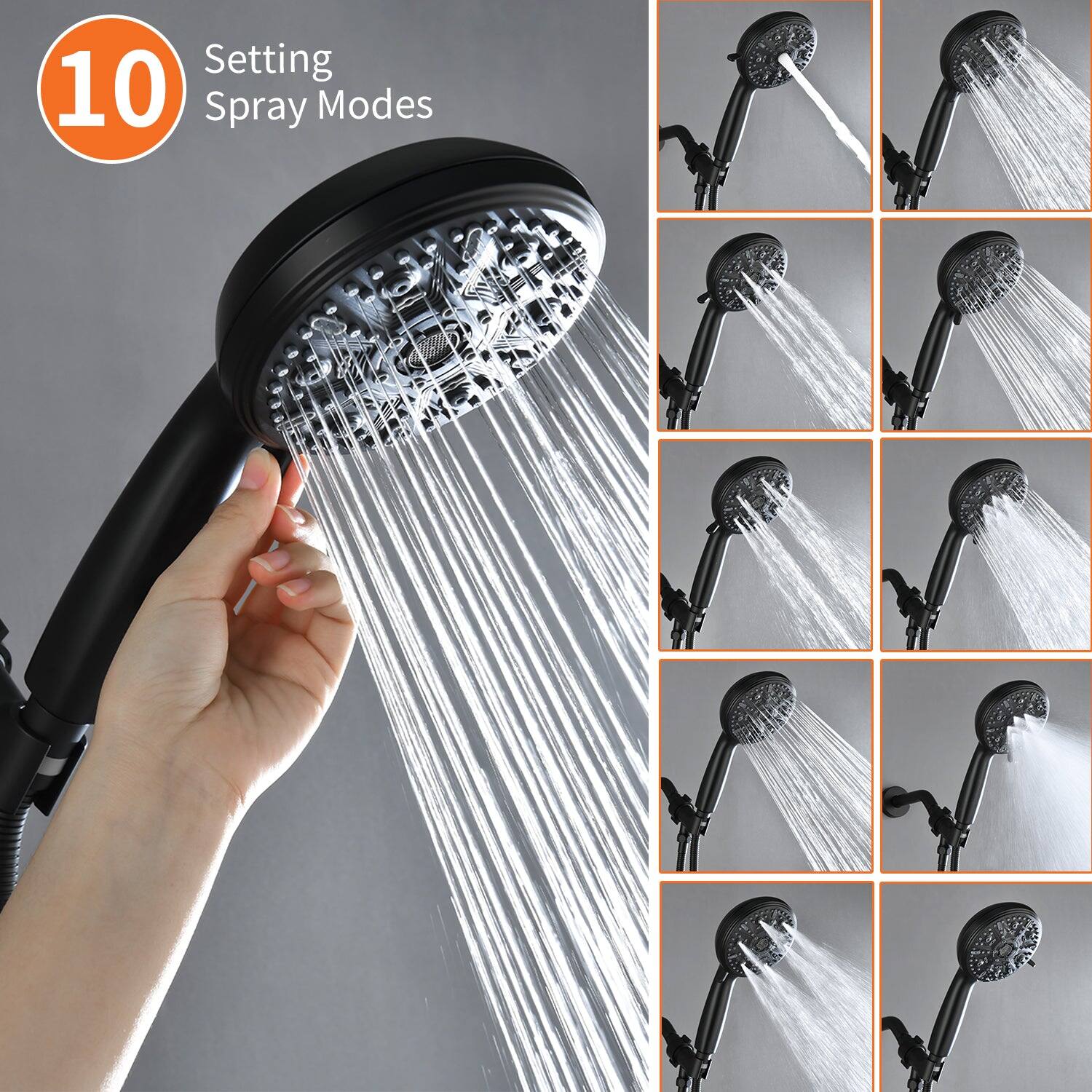 10 Setting Spray Modes