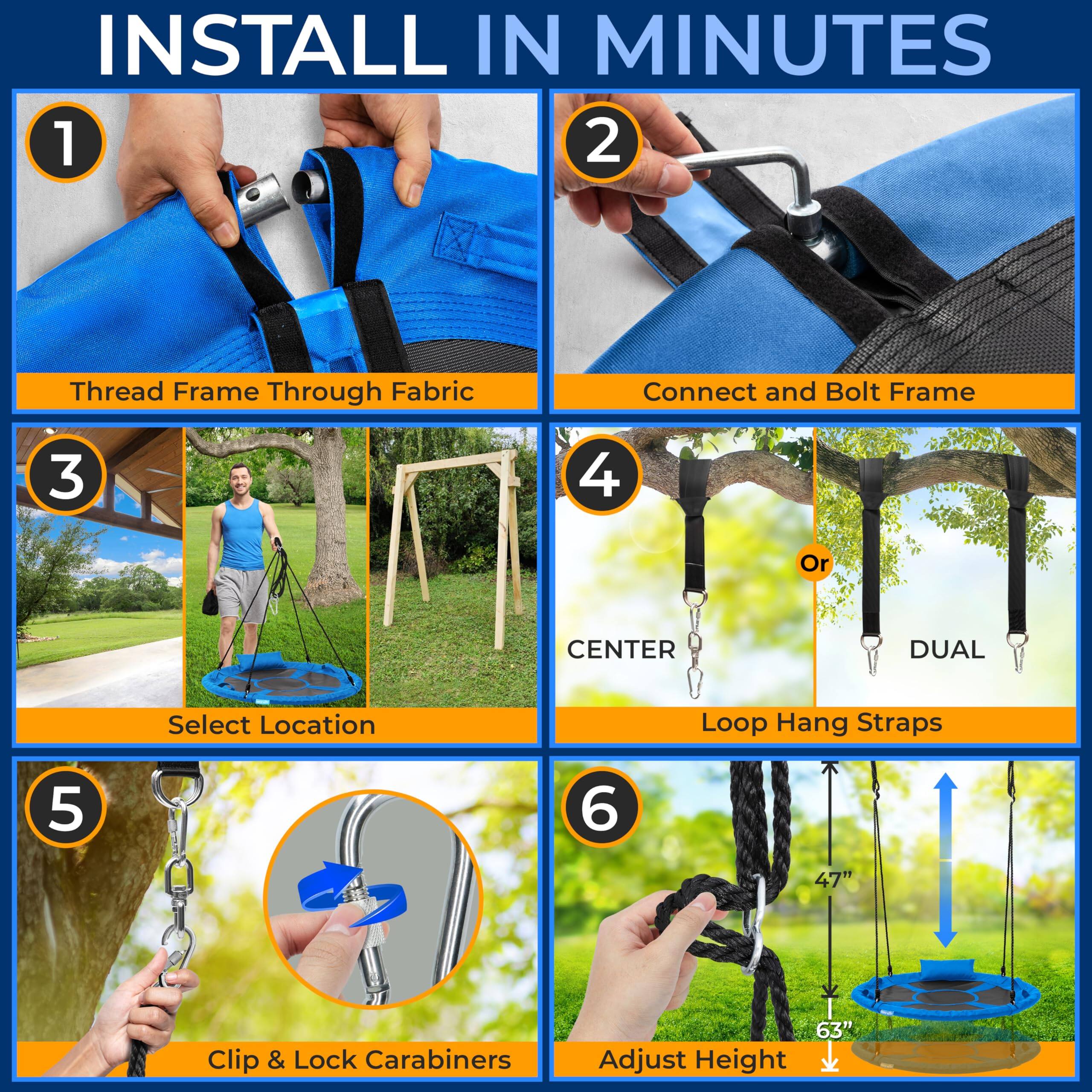 INSTALL IN MINUTES

1

Thread Frame Through Fabric

2

Connect and Bolt Frame

3

Select Location

4

CENTER

Or

DUAL

Loop Hang Straps

5

Clip & Lock Carabiners

6

47"

63"

Adjust Height