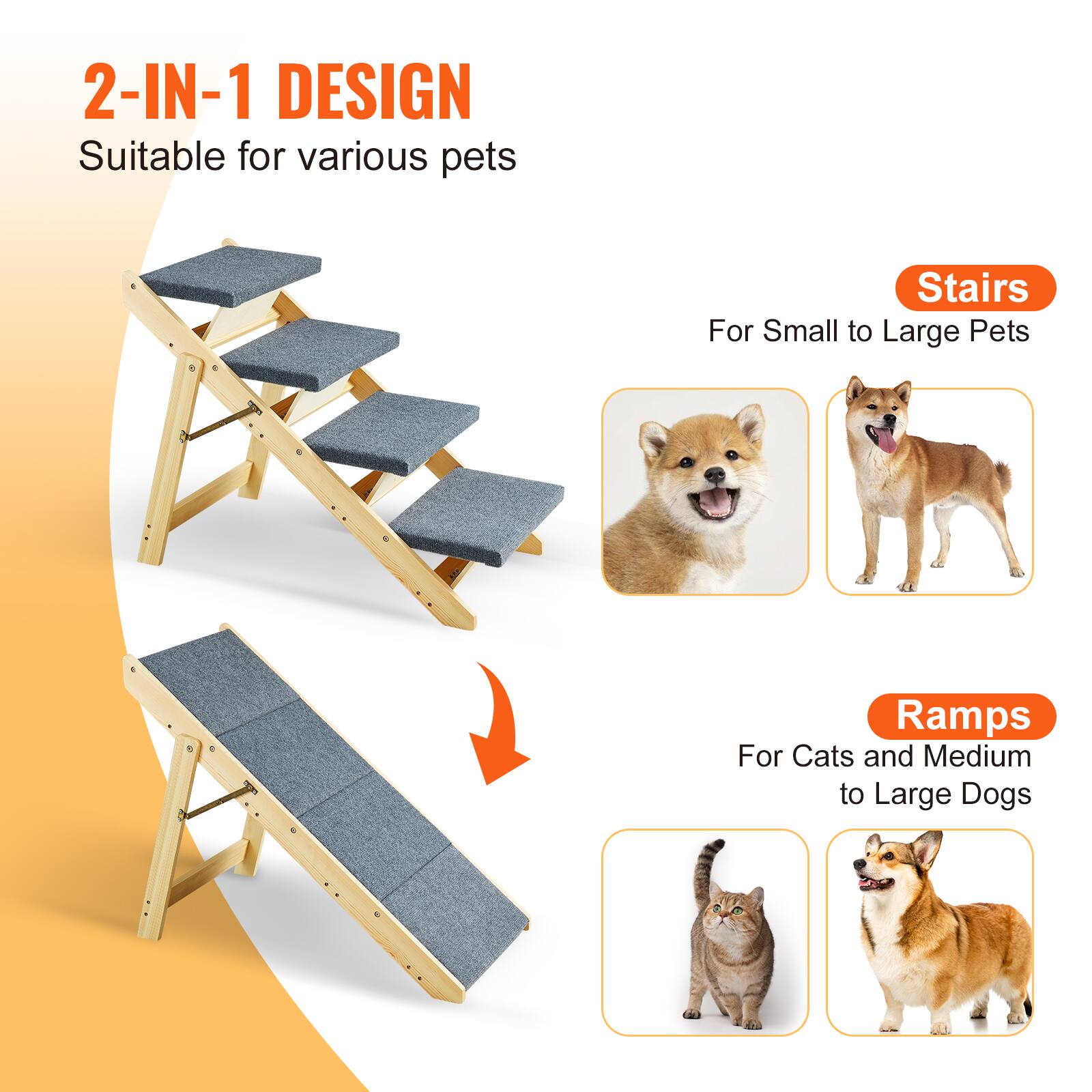 2-IN-1 DESIGN
Suitable for various pets

Stairs
For Small to Large Pets

Ramps
For Cats and Medium to Large Dogs