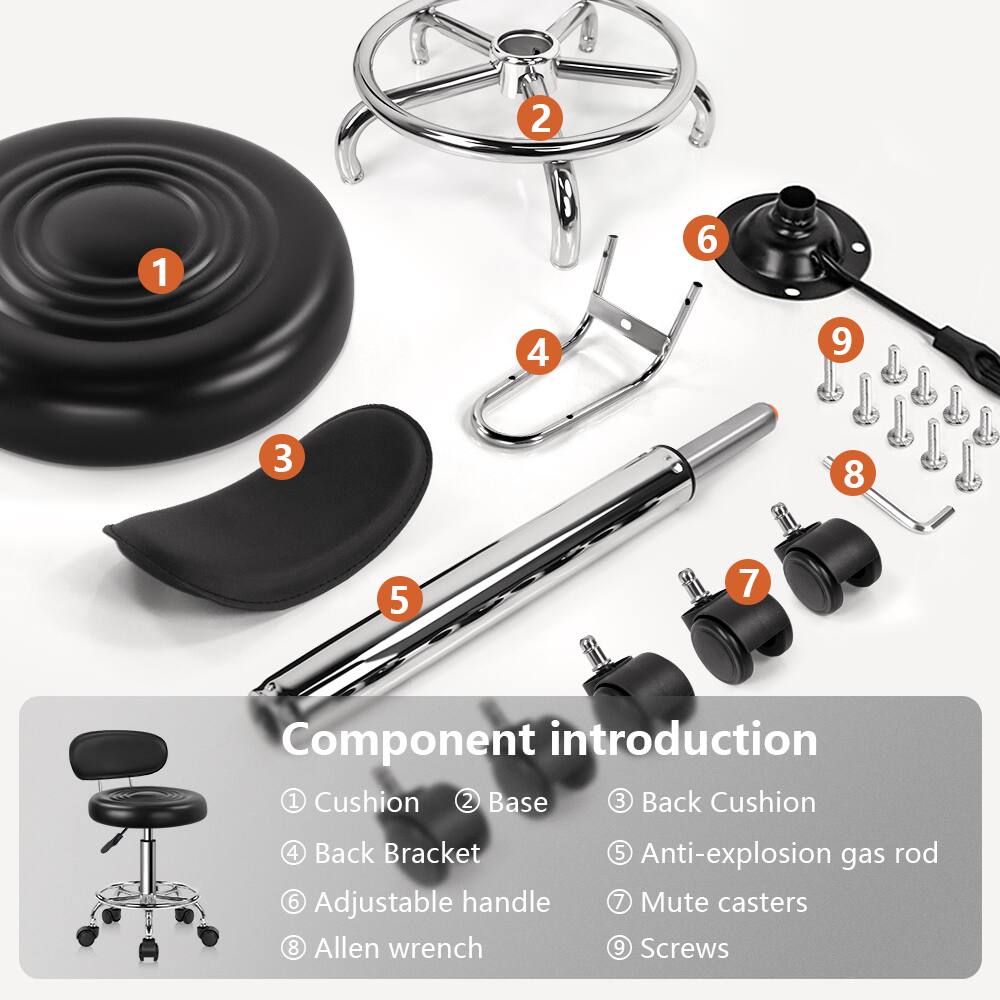 2
1
6
4
9
3
8
5
7

Component introduction

① Cushion ② Base ③ Back Cushion

④ Back Bracket ⑤ Anti-explosion gas rod

⑥ Adjustable handle ⑦ Mute casters

⑧ Allen wrench ⑨ Screws