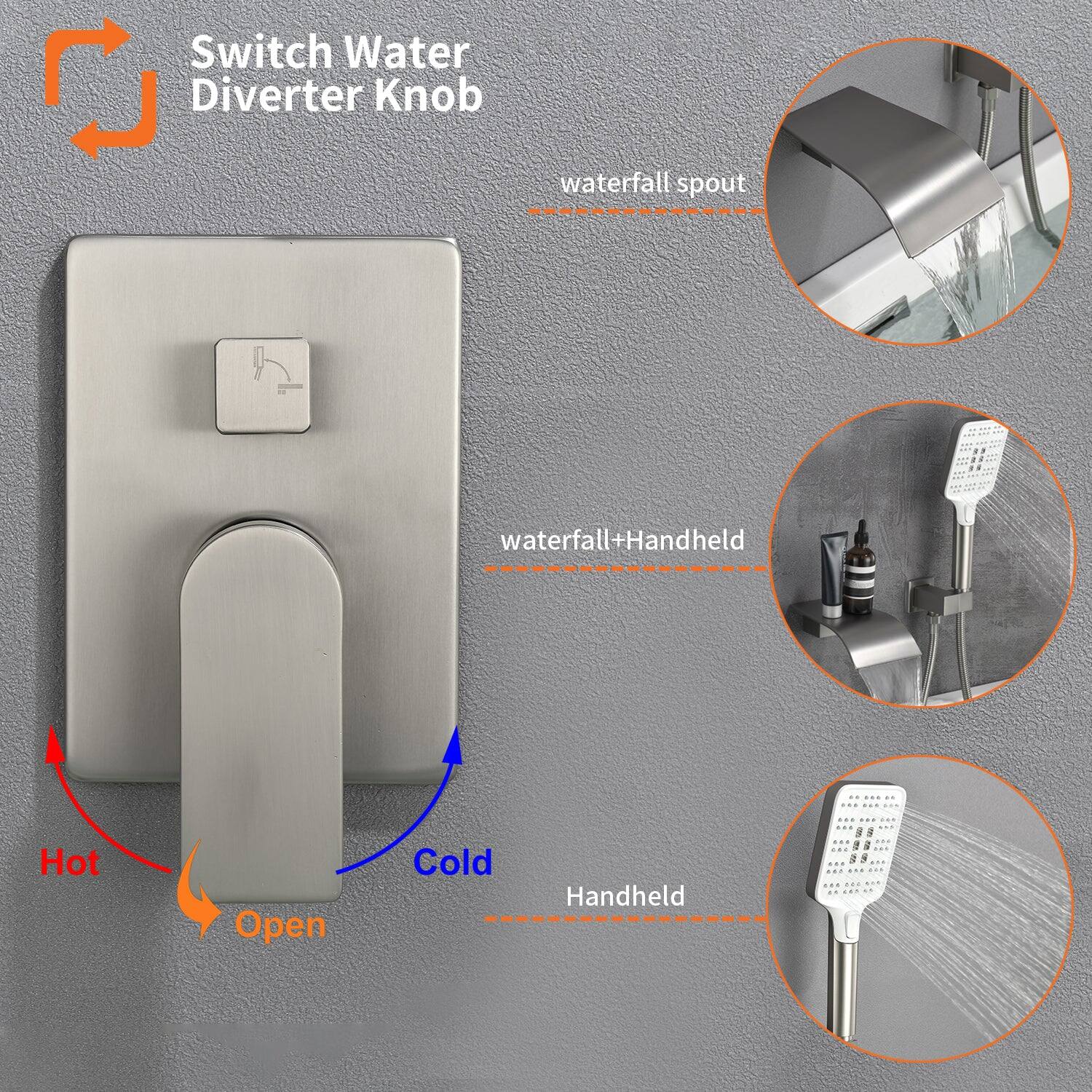 Switch Water Diverter Knob

waterfall spout

waterfall+Handheld

Handheld

Hot

Cold

Open