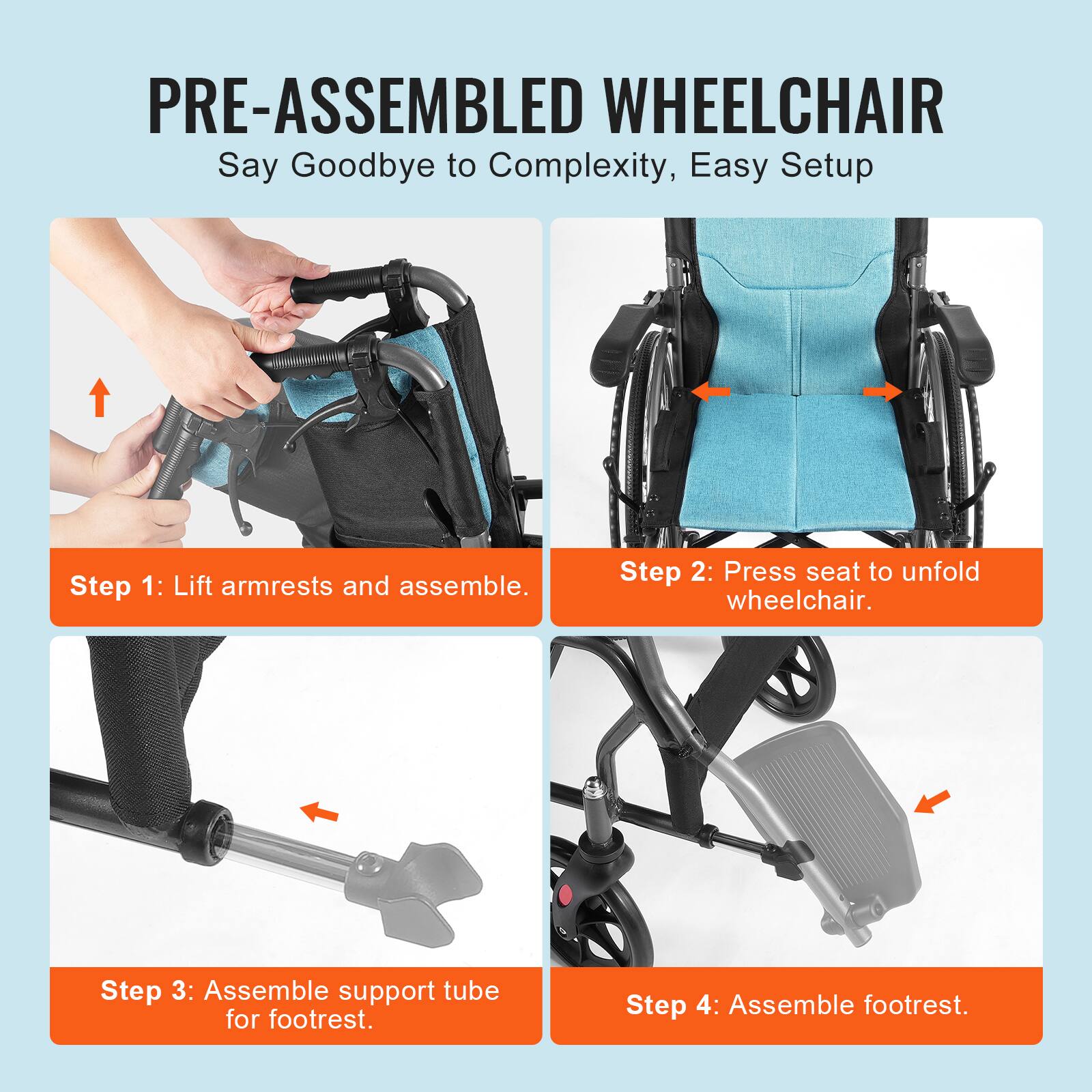 PRE-ASSEMBLED WHEELCHAIR

Say Goodbye to Complexity, Easy Setup

Step 1: Lift armrests and assemble.

Step 2: Press seat to unfold wheelchair.

Step 3: Assemble support tube for footrest.

Step 4: Assemble footrest.