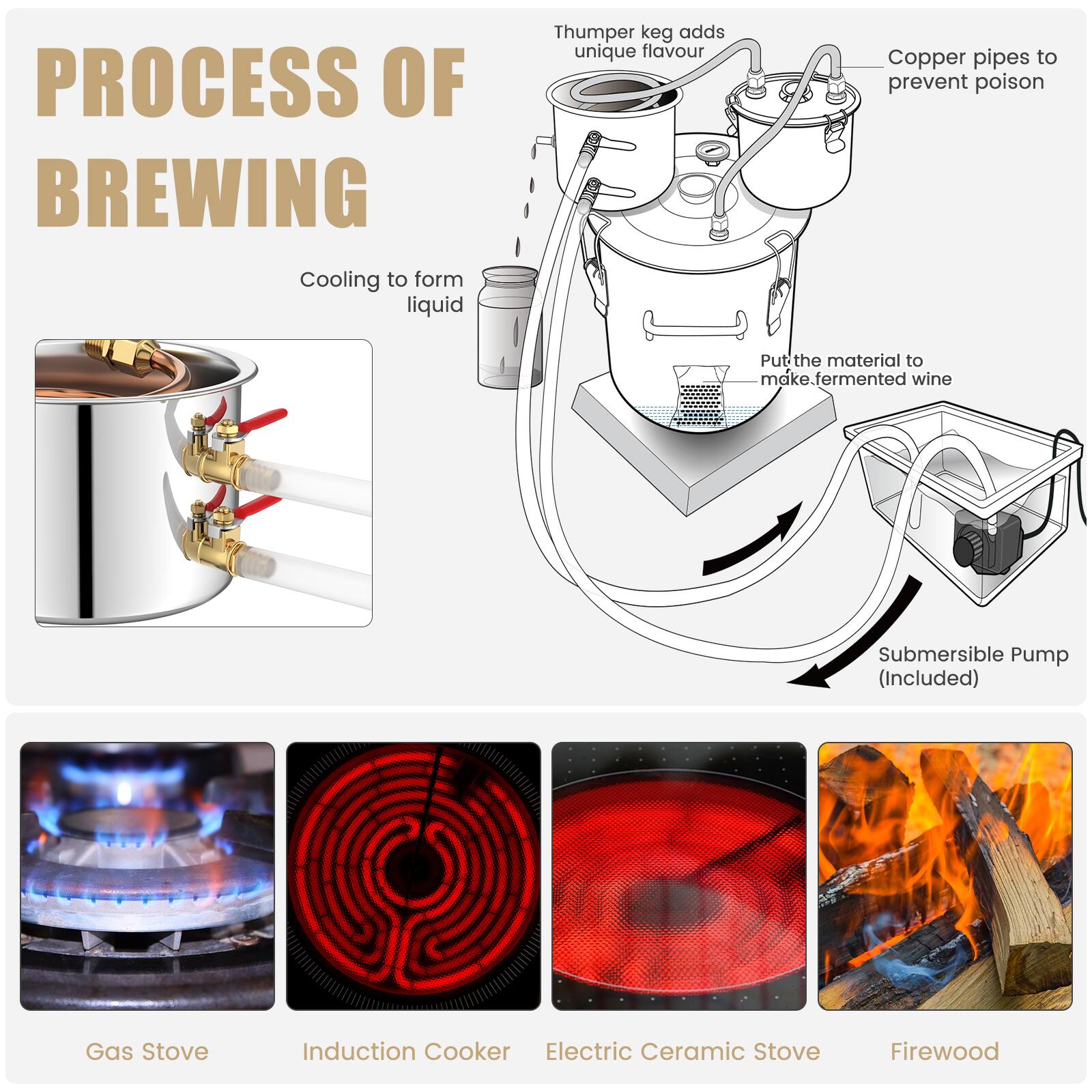 PROCESS OF BREWING

Thumper keg adds unique flavour

Copper pipes to prevent poison

Cooling to form liquid

Put the material to make fermented wine

Submersible Pump (Included)

Gas Stove

Induction Cooker

Electric Ceramic Stove

Firewood