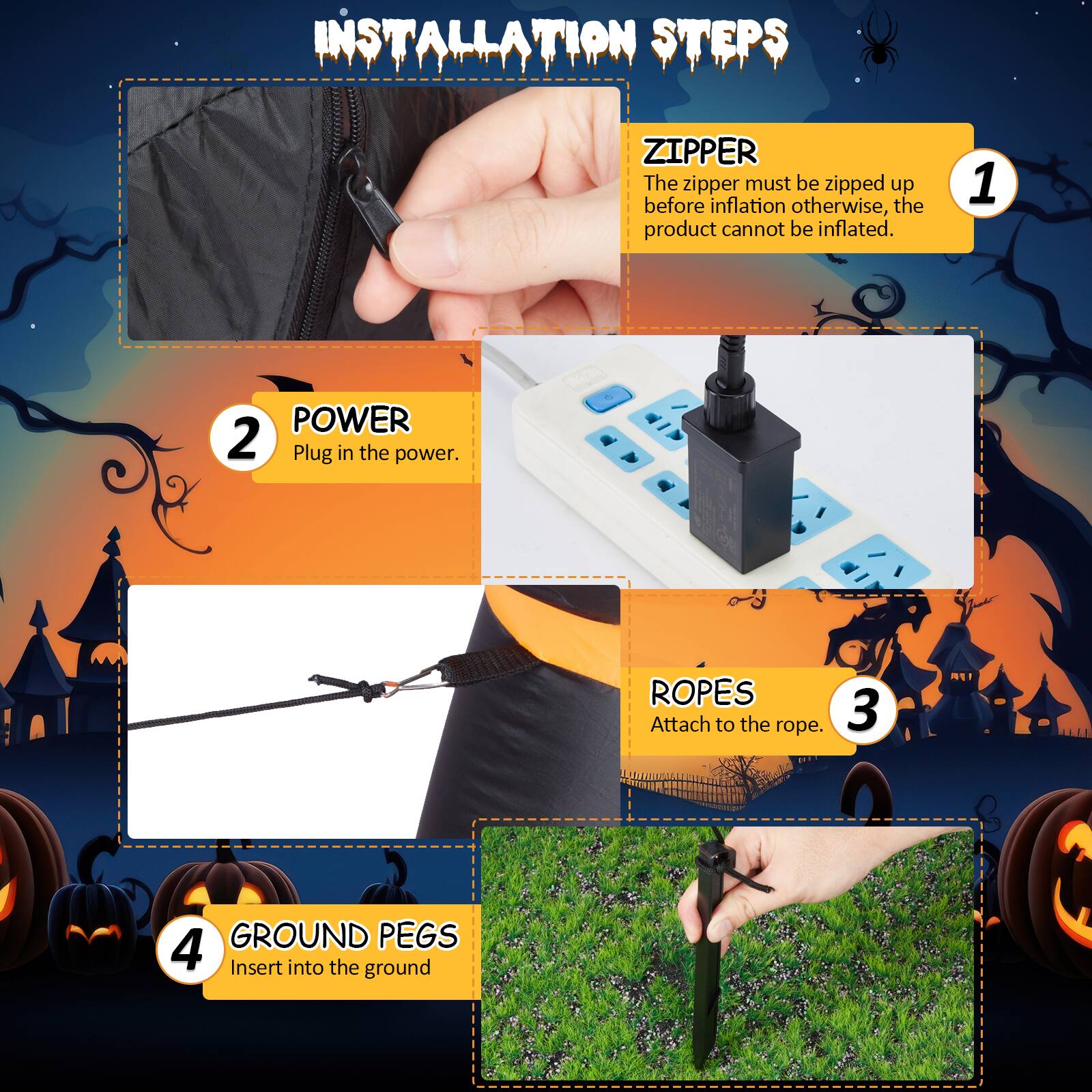 INSTALLATION STEPS

ZIPPER
The zipper must be zipped up before inflation otherwise, the product cannot be inflated.
1

2
POWER
Plug in the power.

ROPES
Attach to the rope.
3

4
GROUND PEGS
Insert into the ground