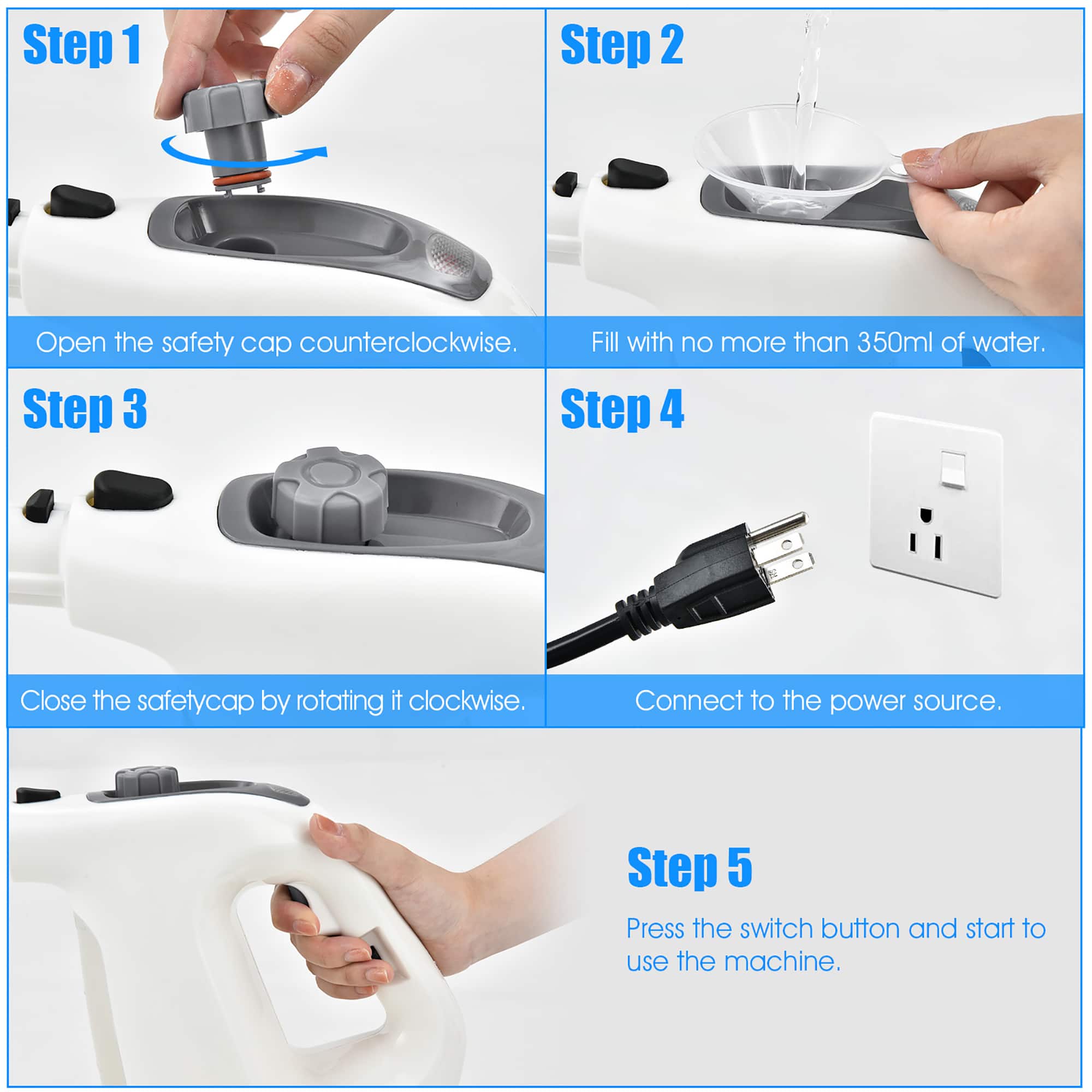 Step 1

Open the safety cap counterclockwise.

Step 2

Fill with no more than 350ml of water.

Step 3

Close the safetycap by rotating it clockwise.

Step 4

Connect to the power source.

Step 5

Press the switch button and start to use the machine.