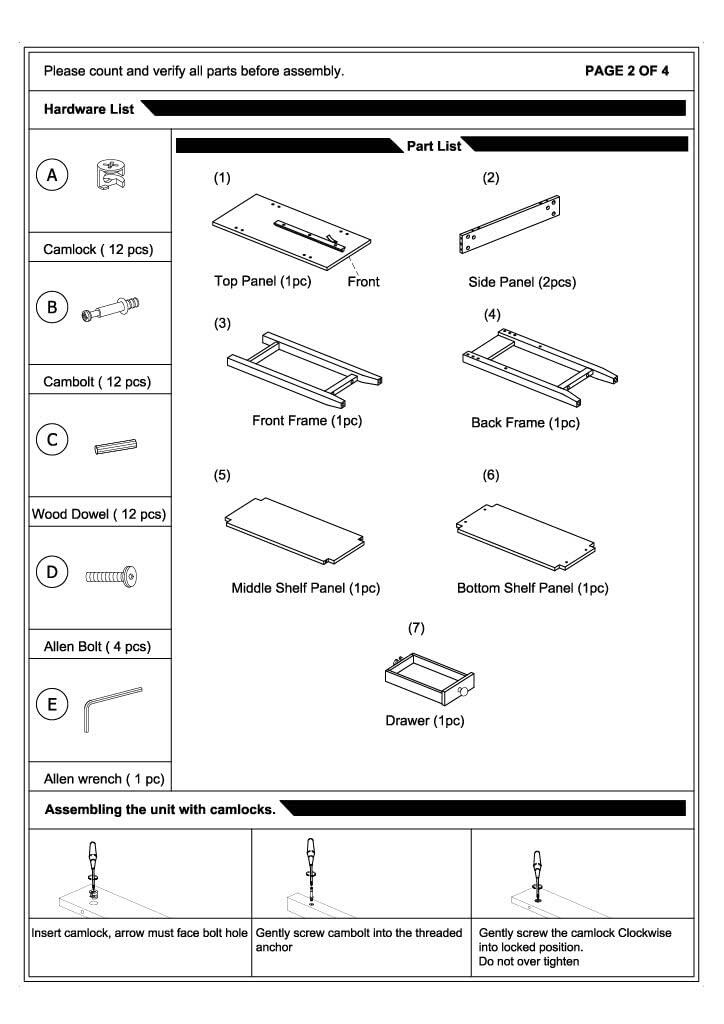 Please count and verify all parts before assembly.

PAGE 2 OF 4

Hardware List

A

Camlock ( 12 pcs)

B

Cambolt ( 12 pcs)

C

Wood Dowel ( 12 pcs)

D

Allen Bolt ( 4 pcs)

E

Allen wrench ( 1 pc)

Part List

(1)

Top Panel (1pc)

Front

(2)

Side Panel (2pcs)

(3)

Front Frame (1pc)

(4)

Back Frame (1pc)

(5)

Middle Shelf Panel (1pc)

(6)

Bottom Shelf Panel (1pc)

(7)

Drawer (1pc)

Assembling the unit with camlocks.

Insert camlock, arrow must face bolt hole

Gently screw cambolt into the threaded anchor

Gently screw the camlock Clockwise into locked position.
Do not over tighten