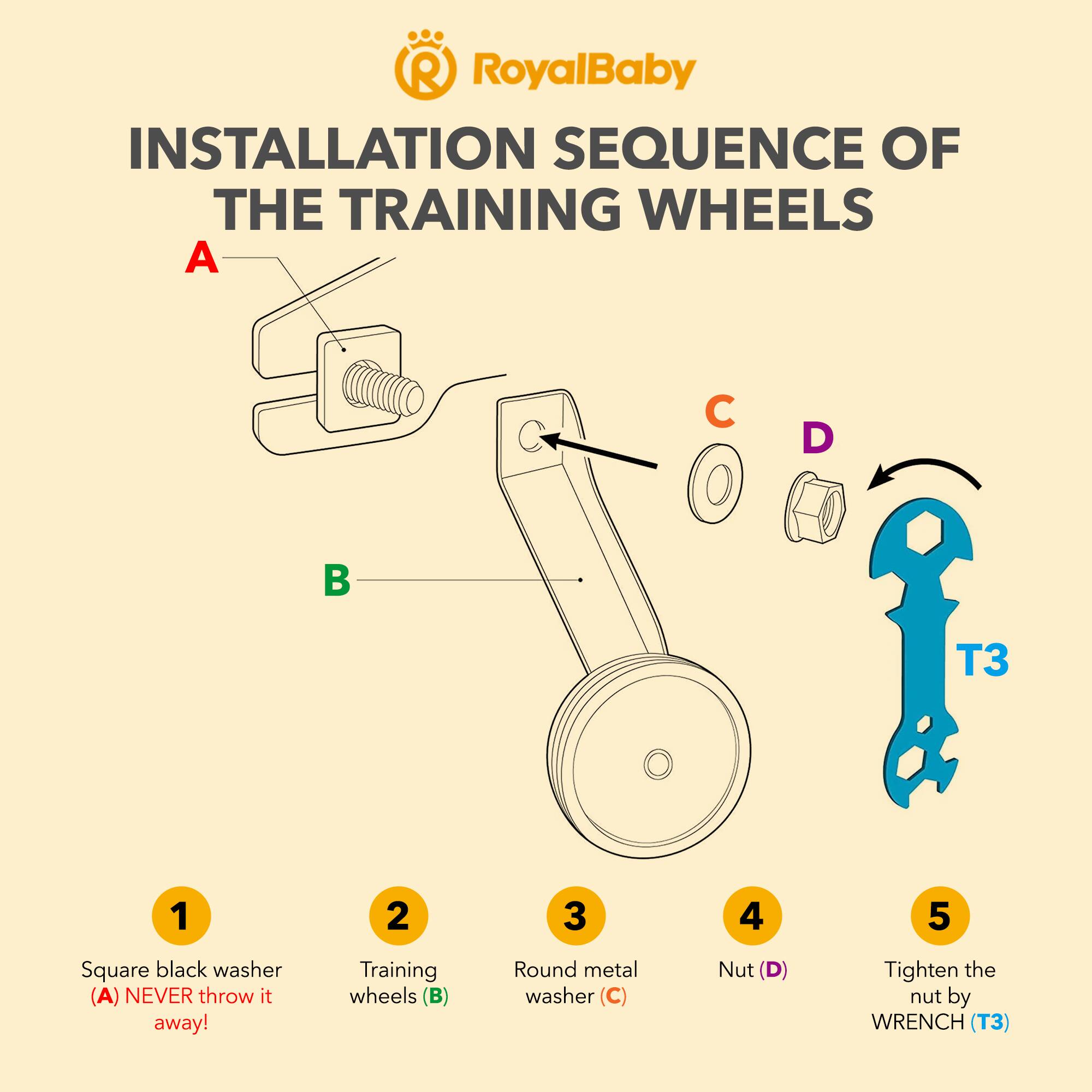 RoyalBaby

INSTALLATION SEQUENCE OF THE TRAINING WHEELS

A

C

D

B

T3

1
Square black washer (A) NEVER throw it away!

2
Training wheels (B)

3
Round metal washer (C)

4
Nut (D)

5
Tighten the nut by WRENCH (T3)