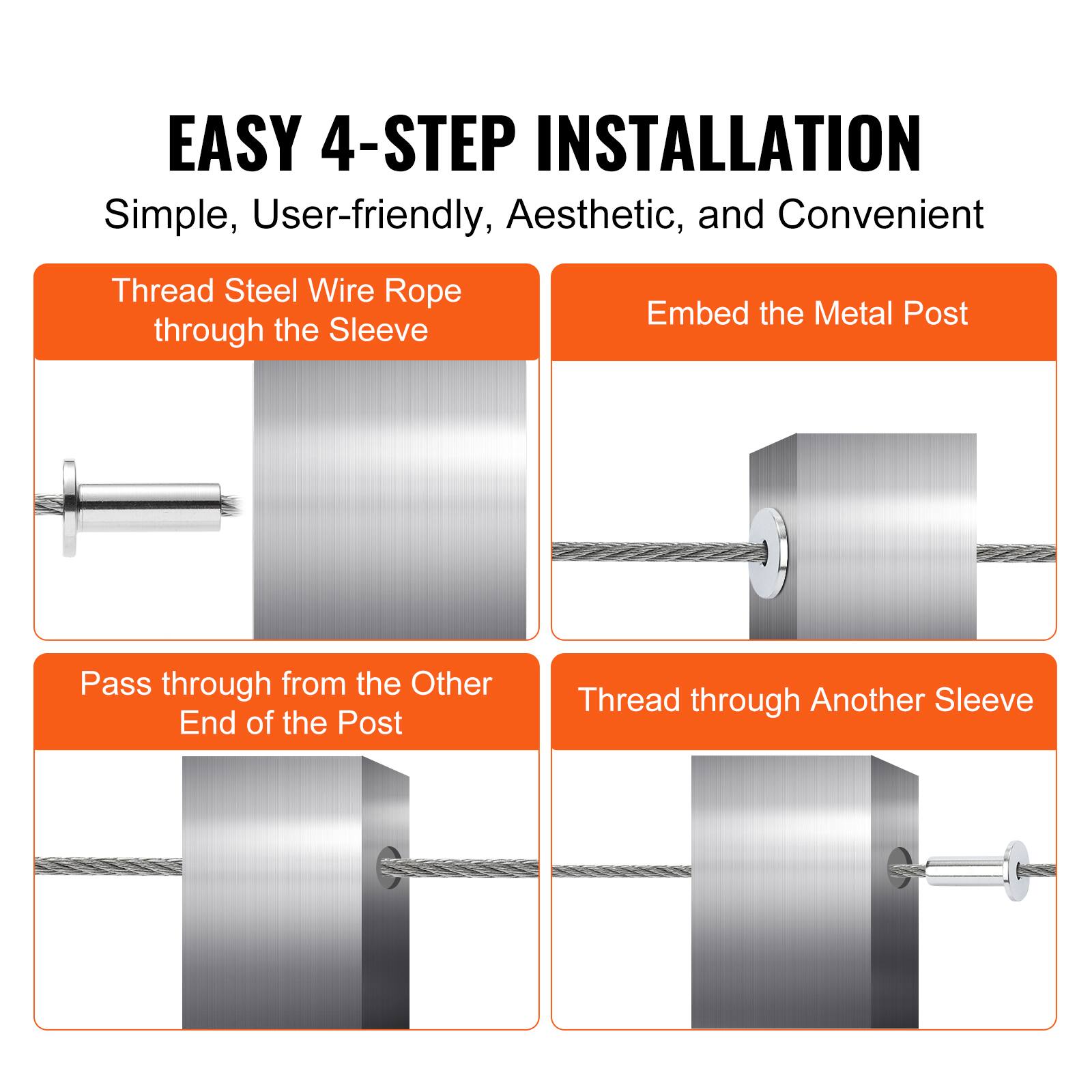 EASY 4-STEP INSTALLATION

Simple, User-friendly, Aesthetic, and Convenient

Thread Steel Wire Rope through the Sleeve

Embed the Metal Post

Pass through from the Other End of the Post

Thread through Another Sleeve