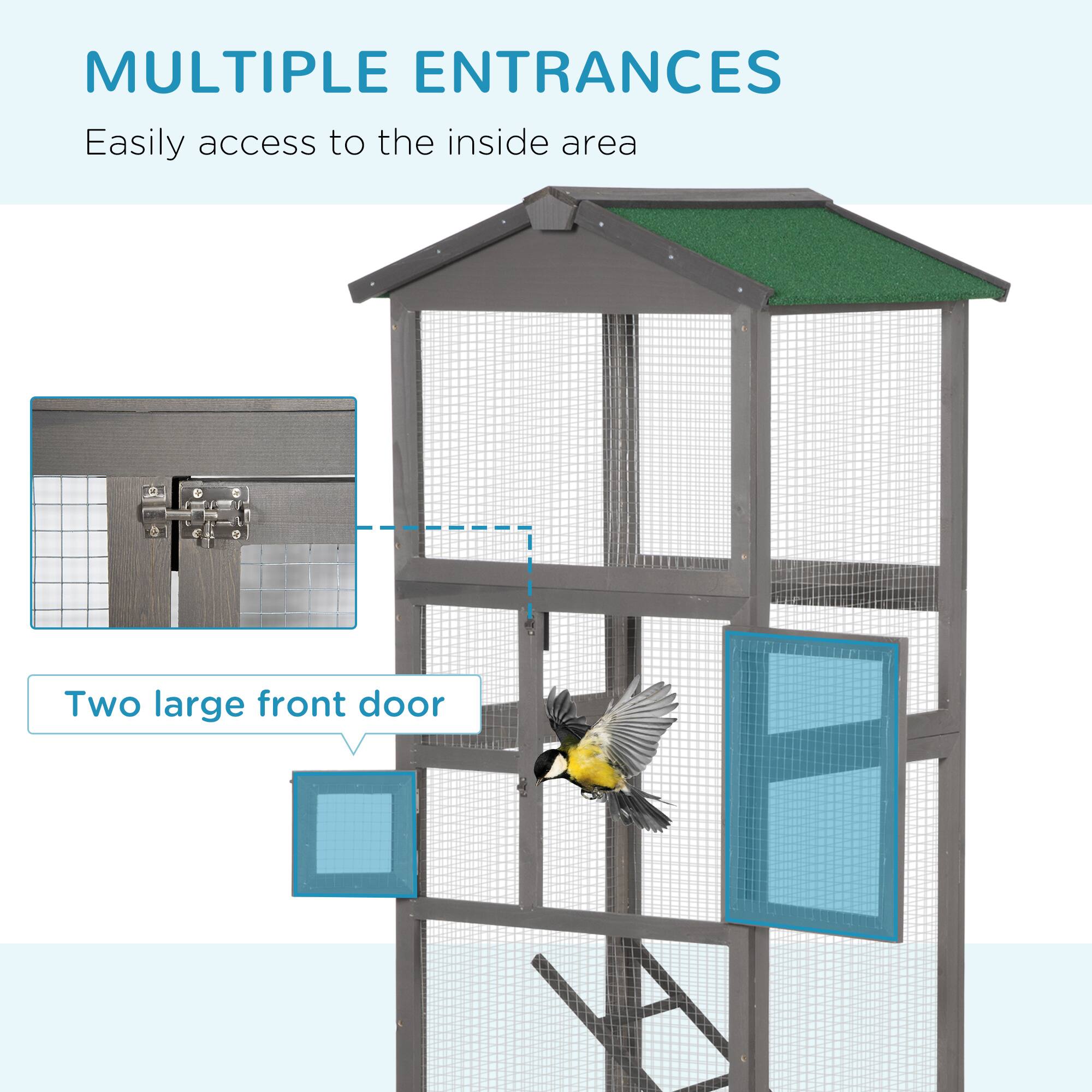 MULTIPLE ENTRANCES

Easily access to the inside area

Two large front door