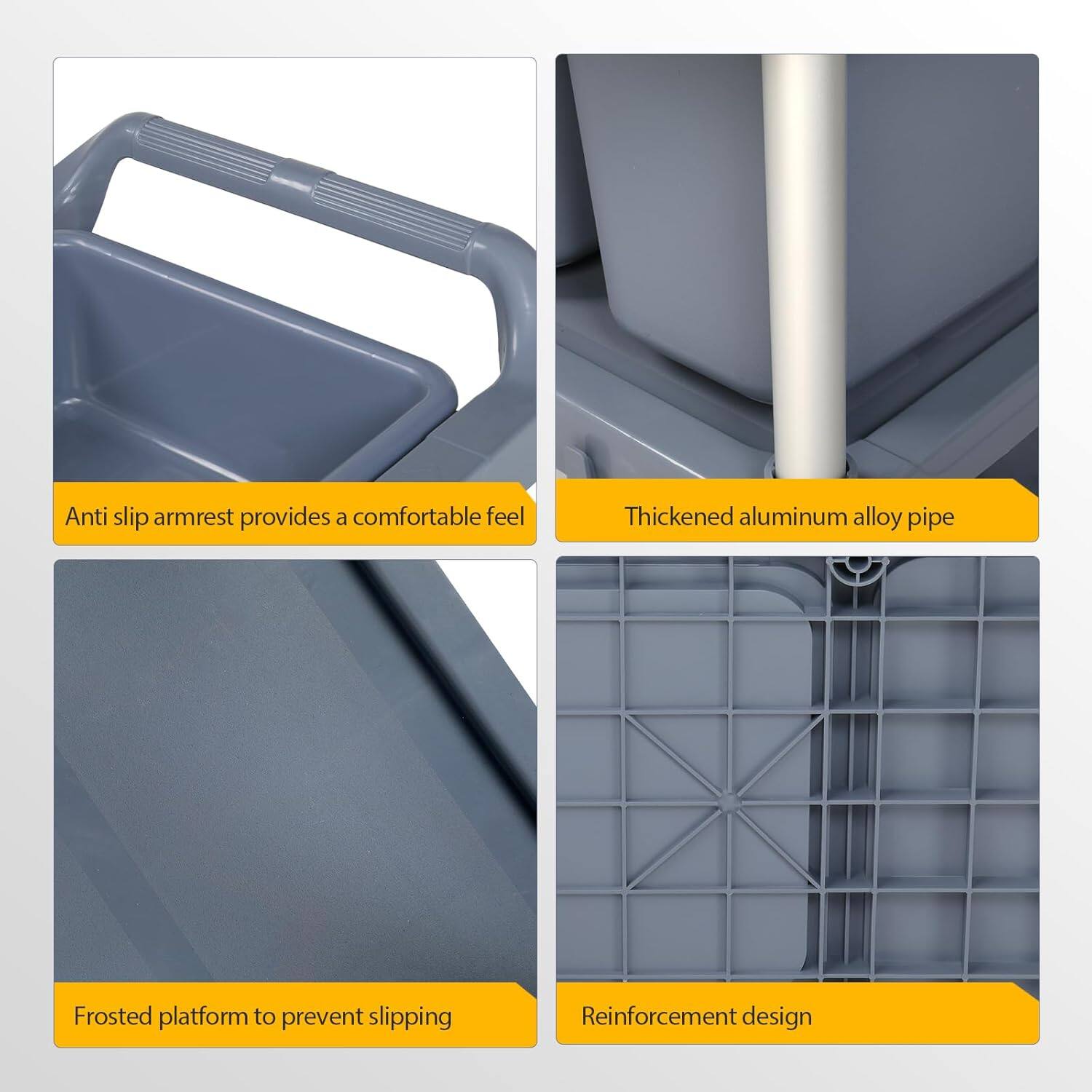 Anti slip armrest provides a comfortable feel

Thickened aluminum alloy pipe

Frosted platform to prevent slipping

Reinforcement design