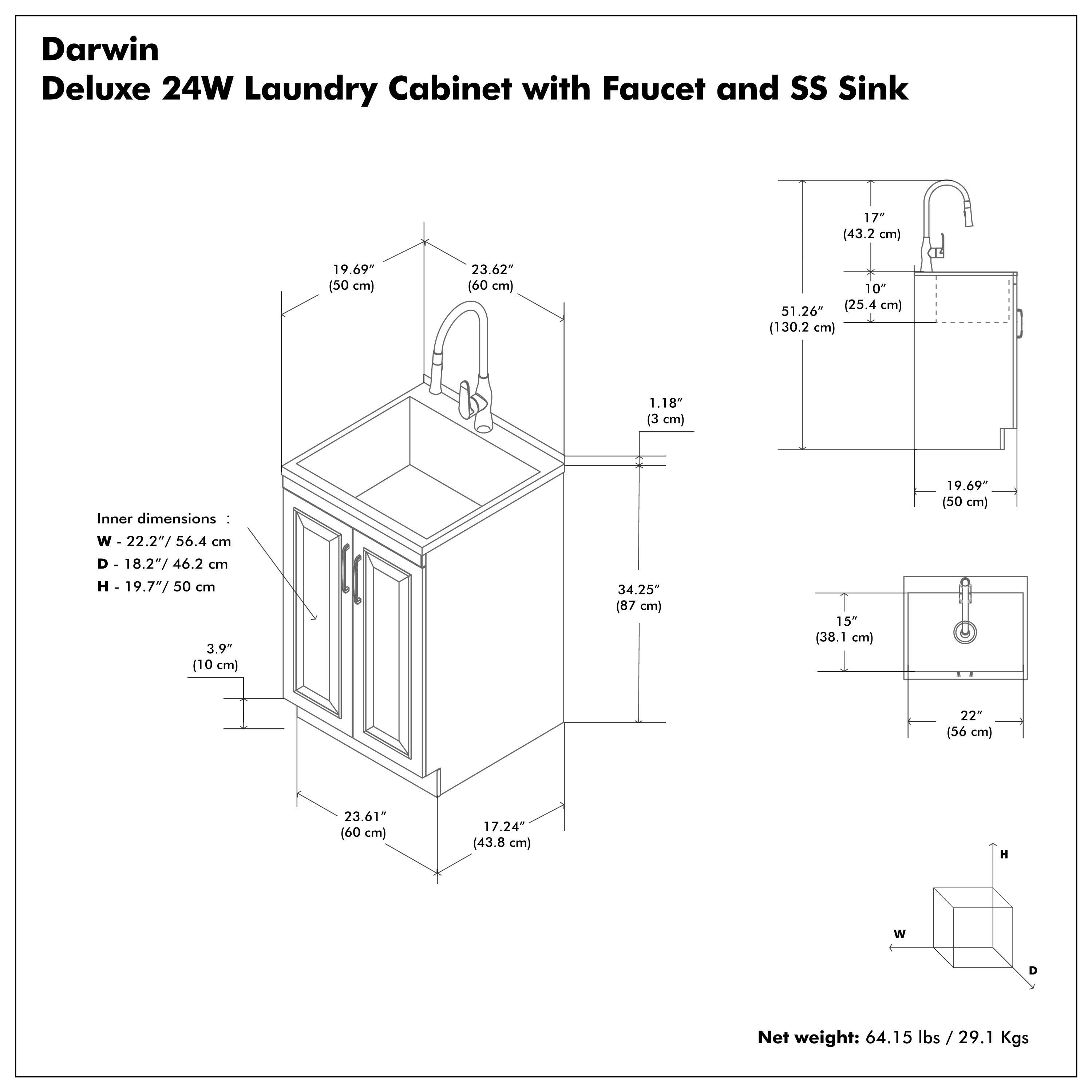 Darwin
Deluxe 24W Laundry Cabinet with Faucet and SS Sink

19.69″
(50 cm)

23.62″
(60 cm)

1.18″
(3 cm)

Inner dimensions :
W - 22.2″/ 56.4 cm
D - 18.2″/ 46.2 cm
H - 19.7″/ 50 cm

34.25″
(87 cm)

3.9″
(10 cm)

23.61″
(60 cm)

17.24″
(43.8 cm)

17″
(43.2 cm)

10″
(25.4 cm)

51.26″
(130.2 cm)

19.69″
(50 cm)

15″
(38.1 cm)

22″
(56 cm)

H

W

D

Net weight: 64.15 lbs / 29.1 Kgs