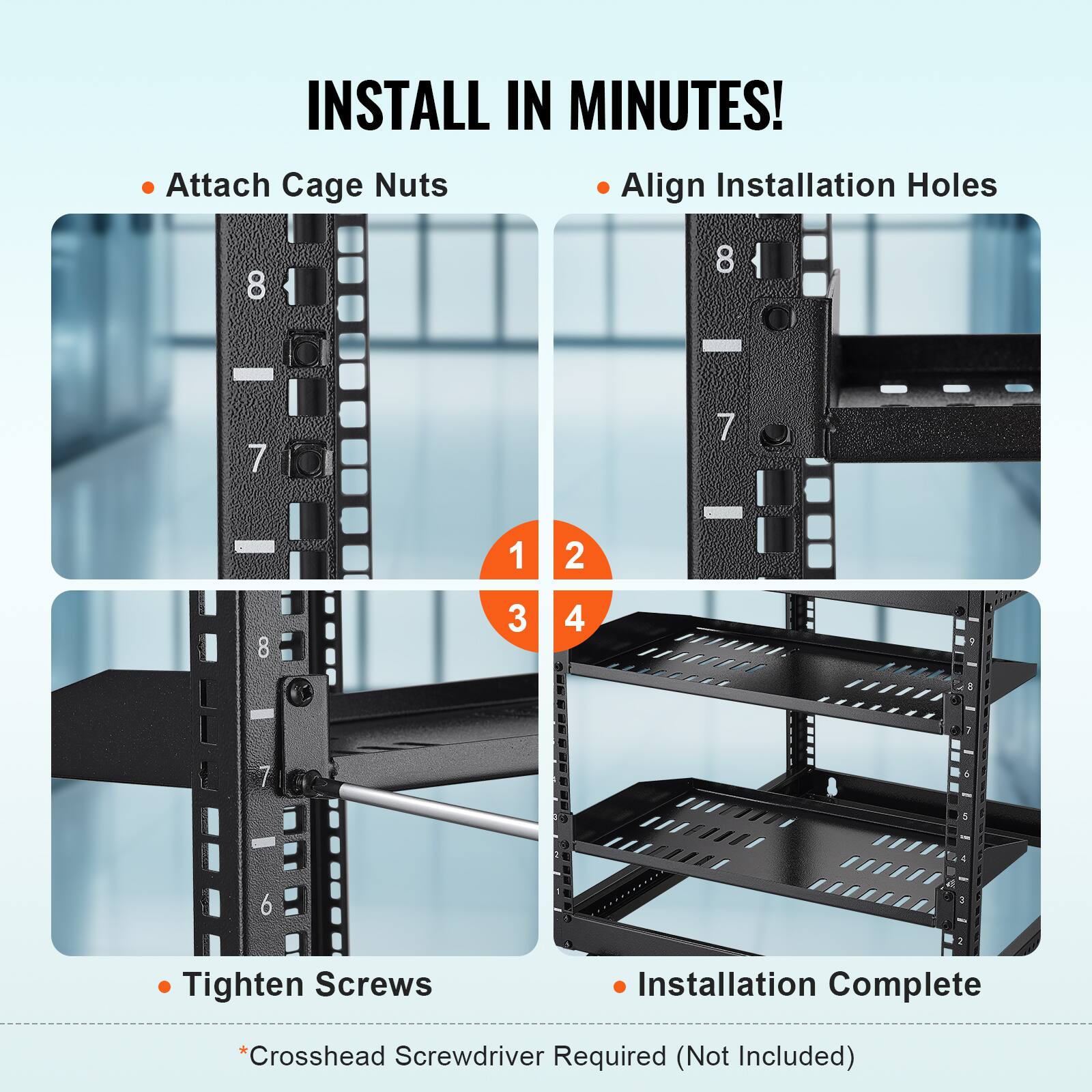 INSTALL IN MINUTES!

• Attach Cage Nuts

• Align Installation Holes

8

7

8

7

1 2
3 4

8

7

6

9

8

7

6

5

4

3

2

3

2

1

• Tighten Screws

• Installation Complete

*Crosshead Screwdriver Required (Not Included)