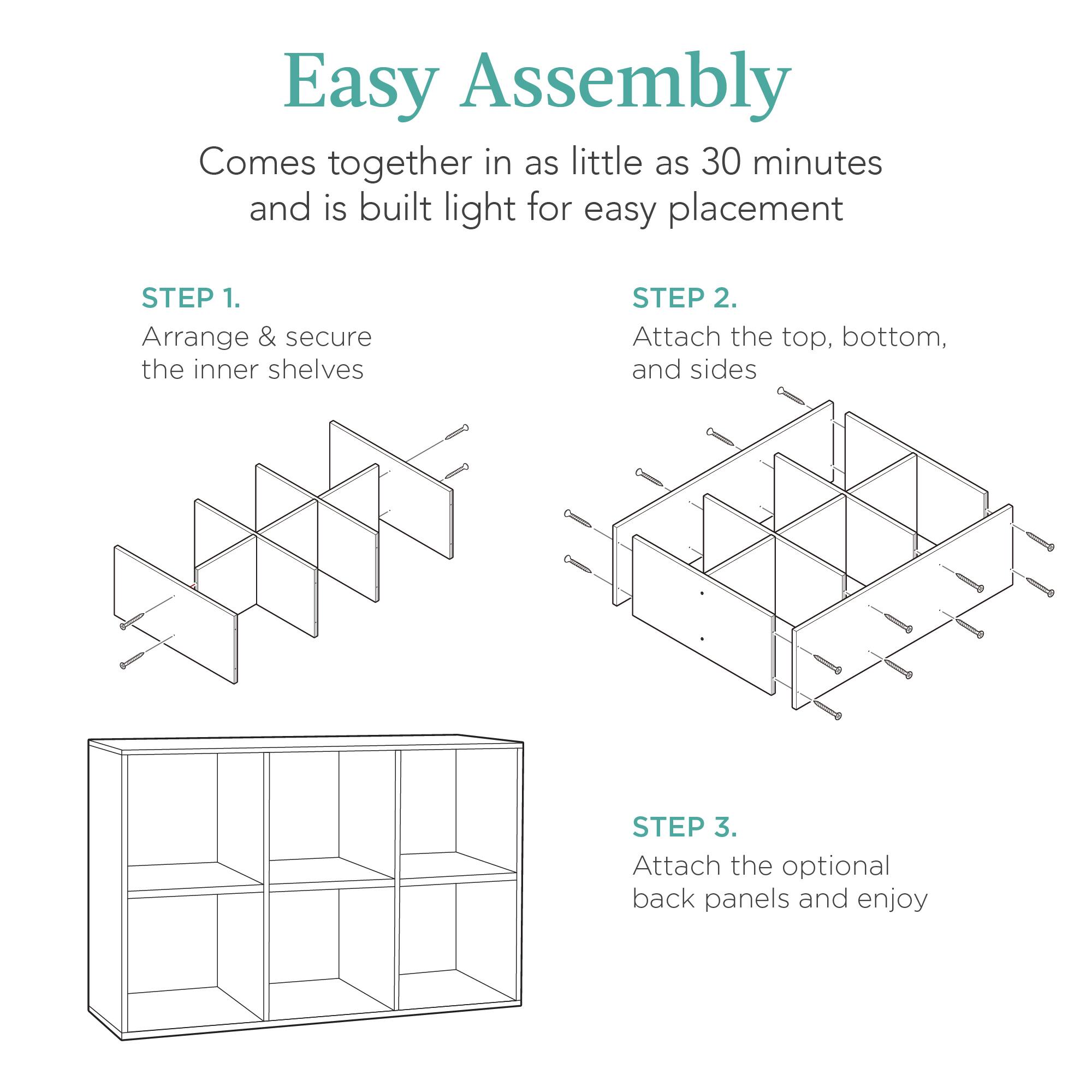 Easy Assembly

Comes together in as little as 30 minutes and is built light for easy placement

STEP 1.

Arrange & secure the inner shelves

STEP 2.

Attach the top, bottom, and sides

STEP 3.

Attach the optional back panels and enjoy