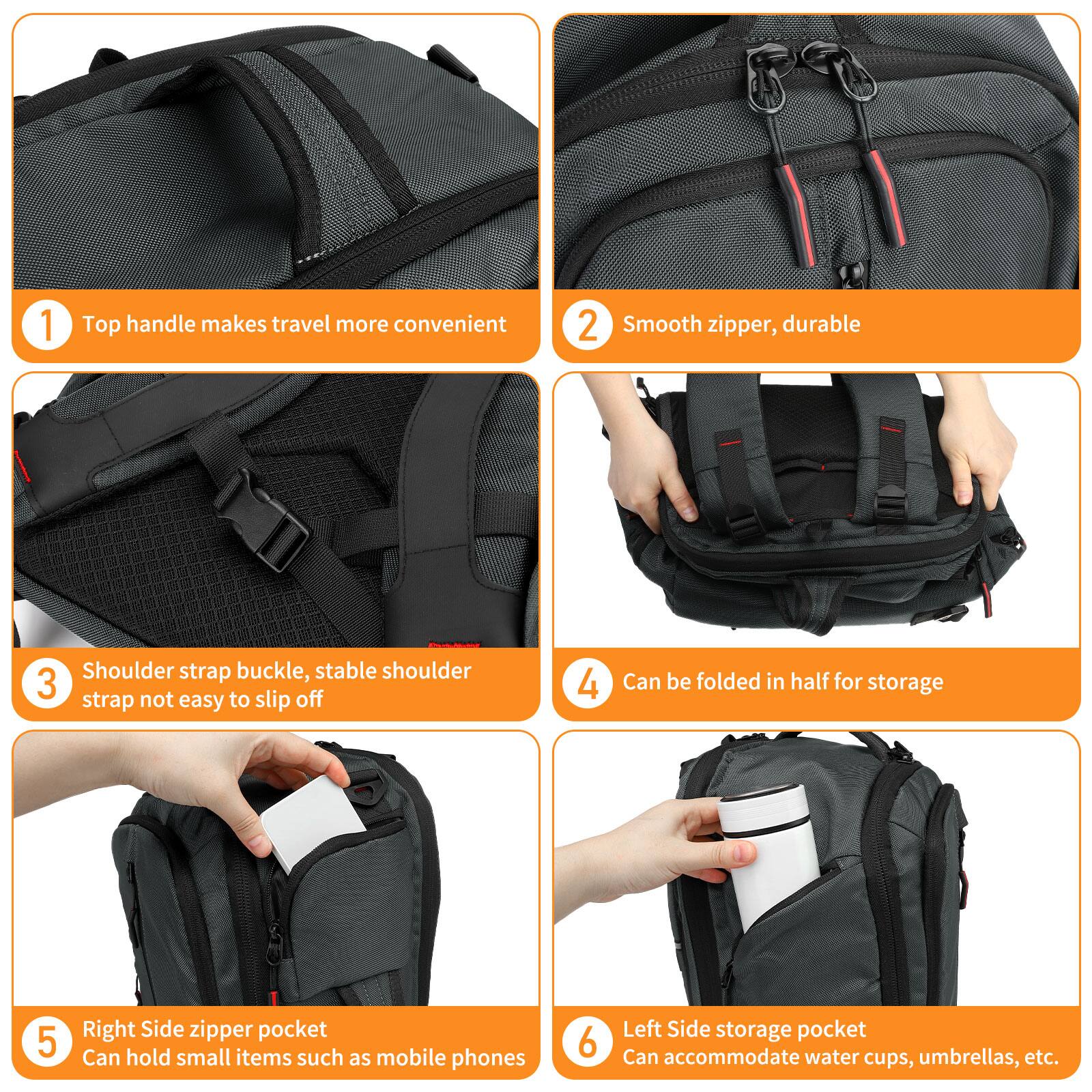 1 Top handle makes travel more convenient

2 Smooth zipper, durable

3 Shoulder strap buckle, stable shoulder strap not easy to slip off

4 Can be folded in half for storage

5 Right Side zipper pocket
Can hold small items such as mobile phones

6 Left Side storage pocket
Can accommodate water cups, umbrellas, etc.