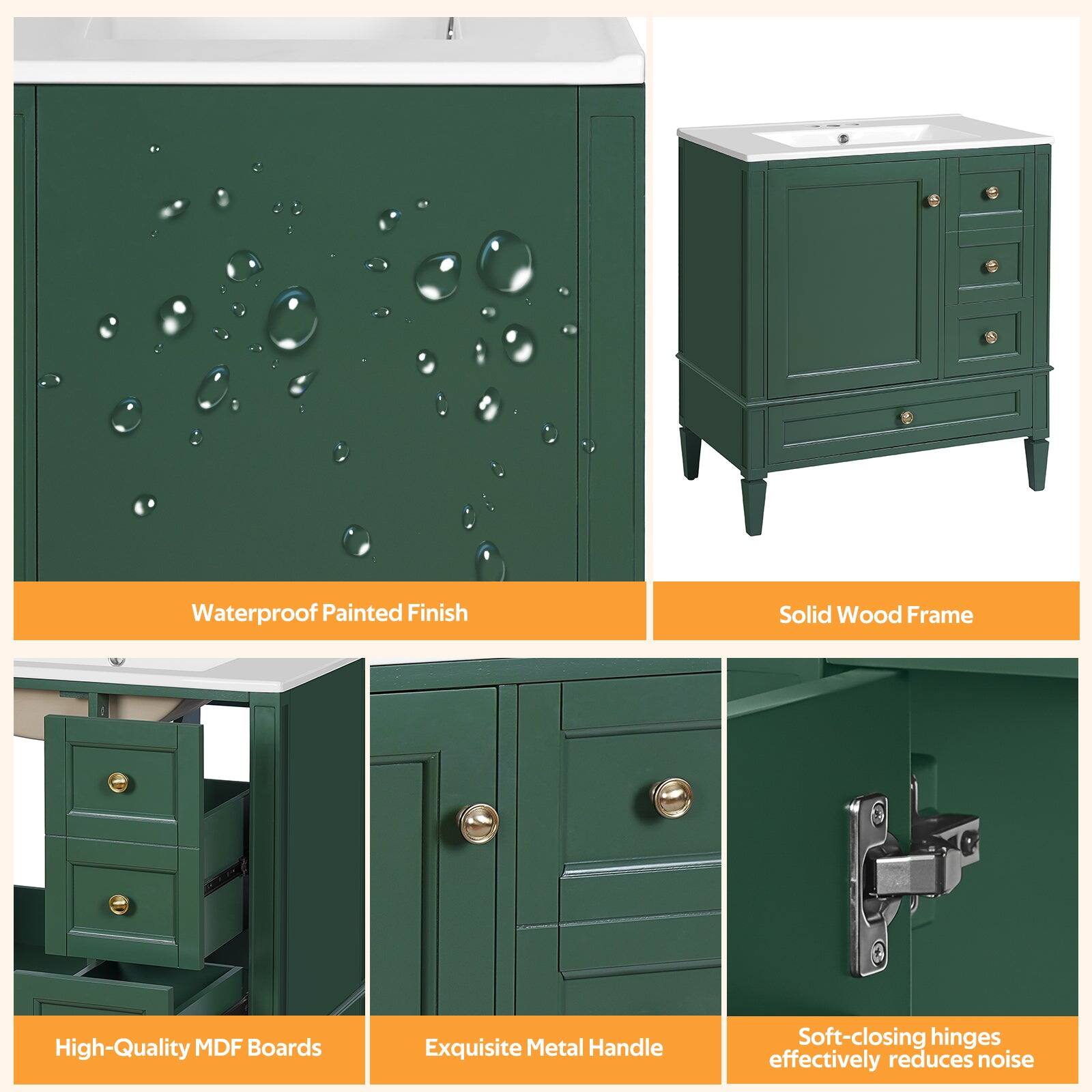 Waterproof Painted Finish

Solid Wood Frame

High-Quality MDF Boards

Exquisite Metal Handle

Soft-closing hinges effectively reduces noise