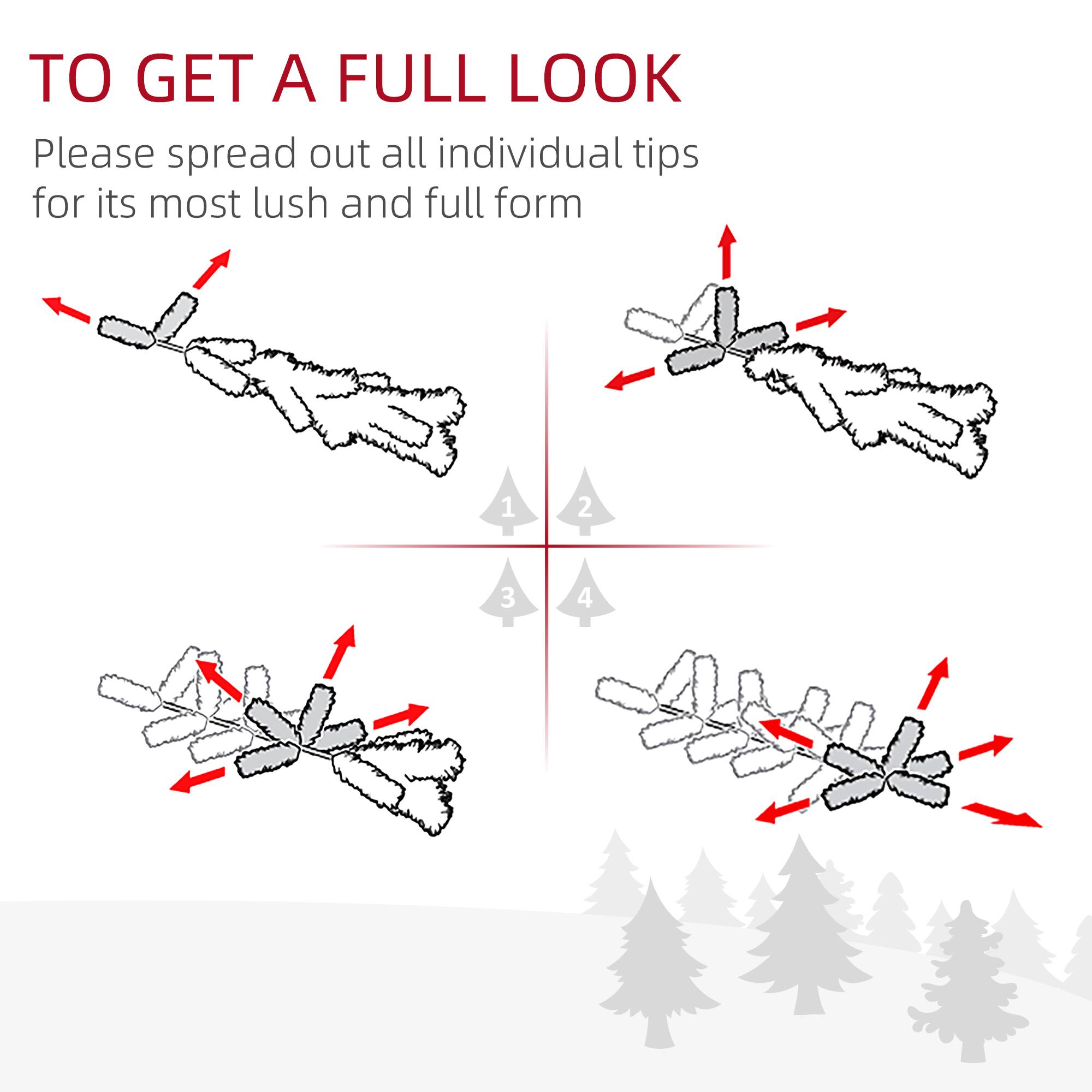 TO GET A FULL LOOK

Please spread out all individual tips for its most lush and full form

1
2
3
4