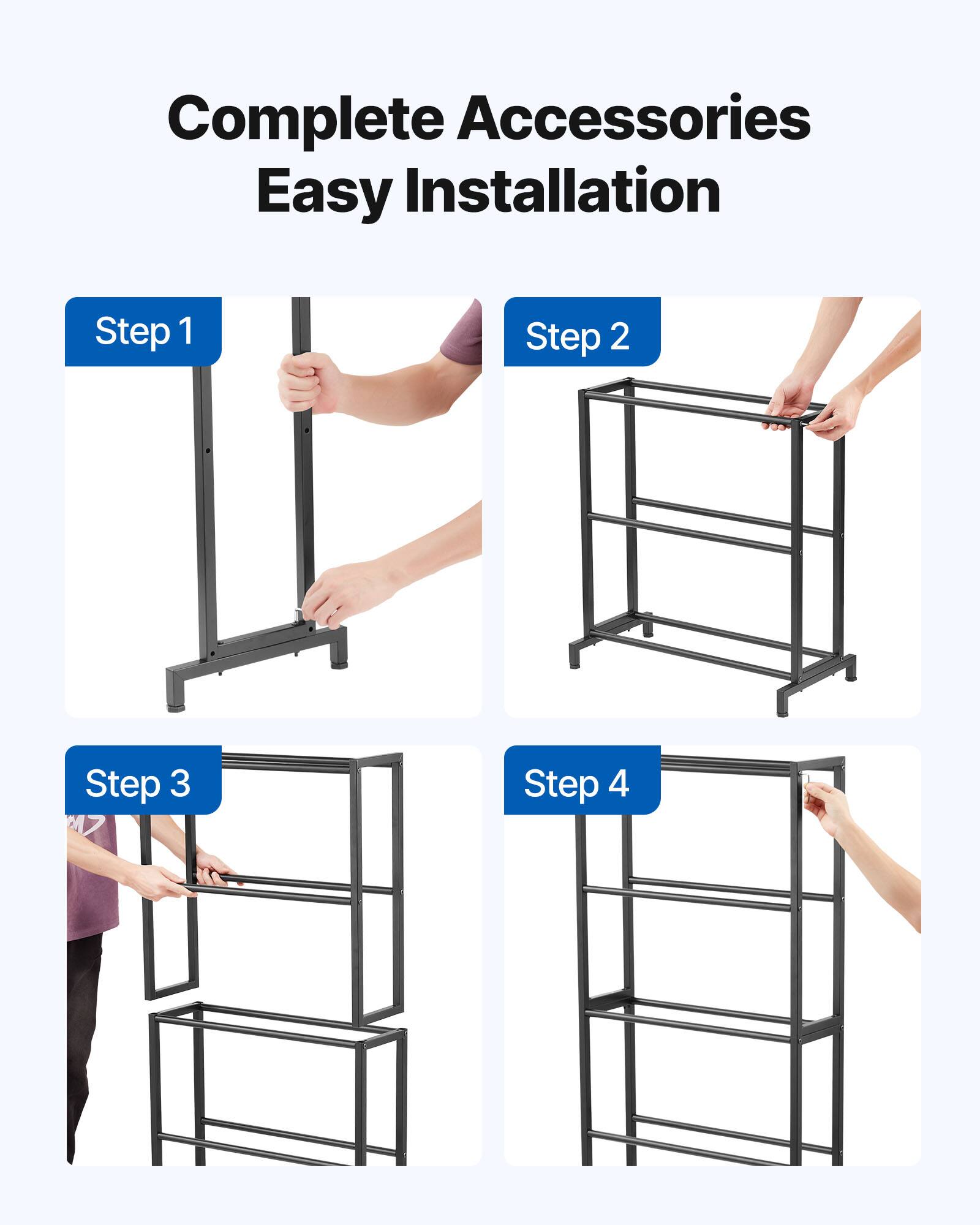 Complete Accessories
Easy Installation

Step 1

Step 2

Step 3

Step 4