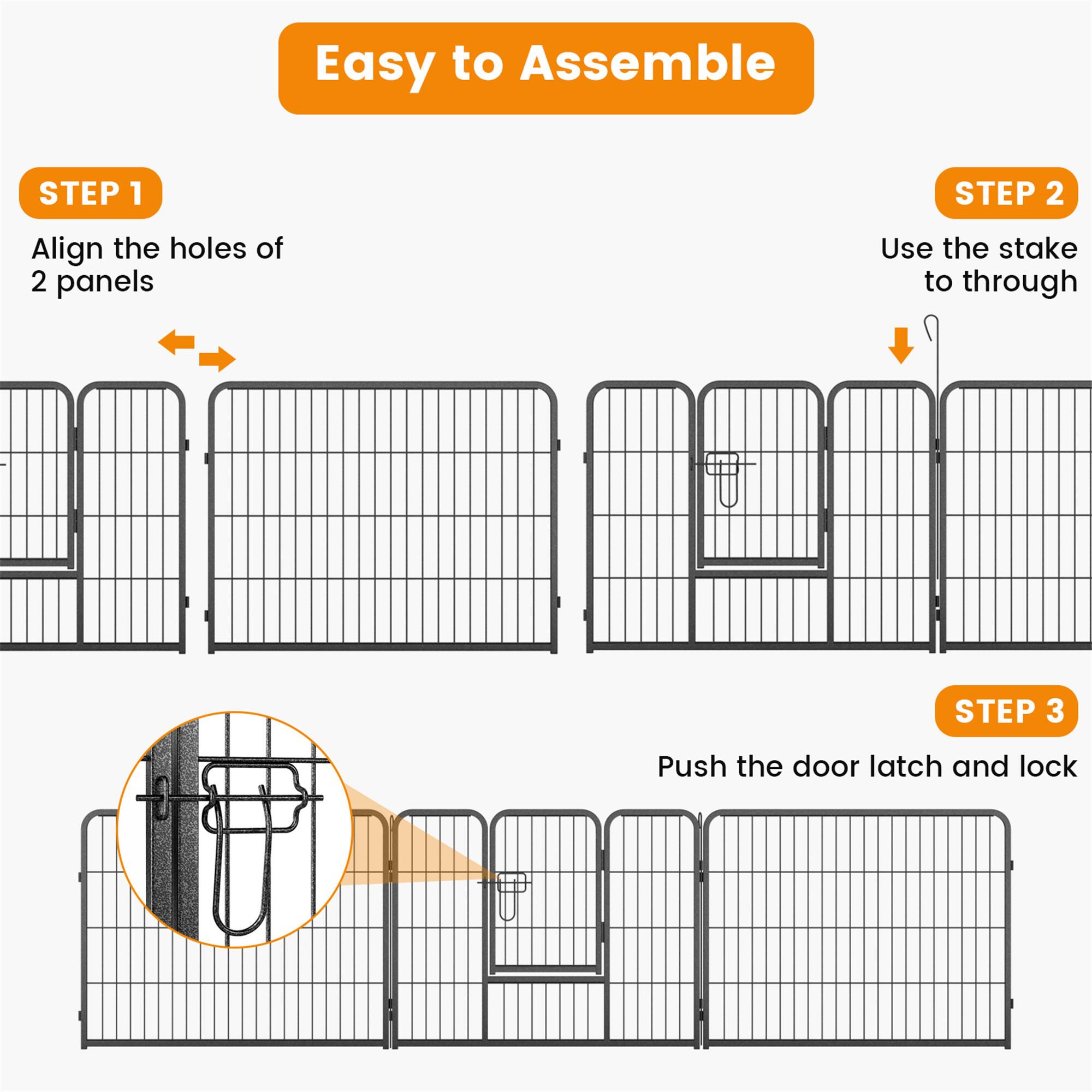 Easy to Assemble

STEP 1

Align the holes of 2 panels

STEP 2

Use the stake to through

STEP 3

Push the door latch and lock