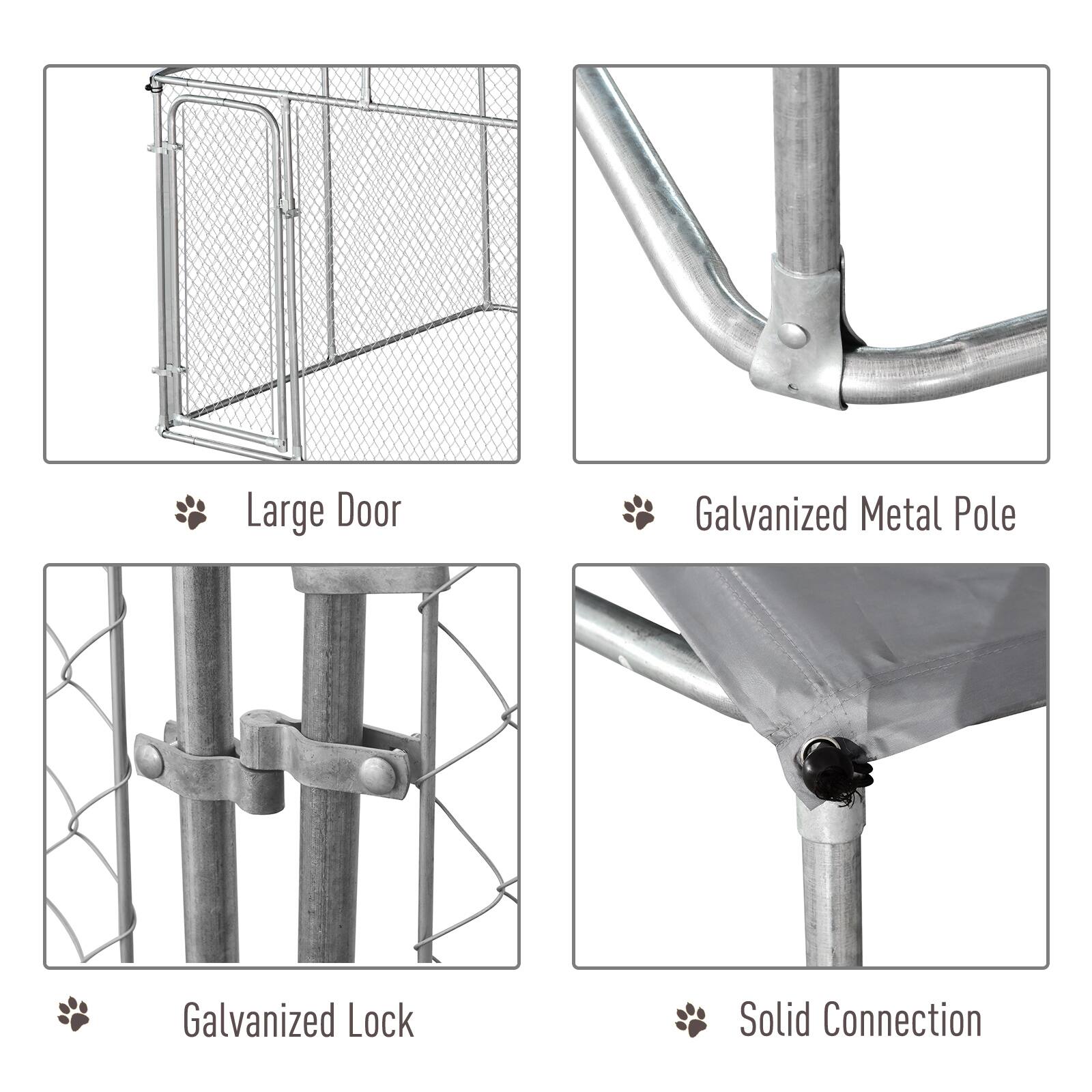 Large Door

Galvanized Metal Pole

Galvanized Lock

Solid Connection