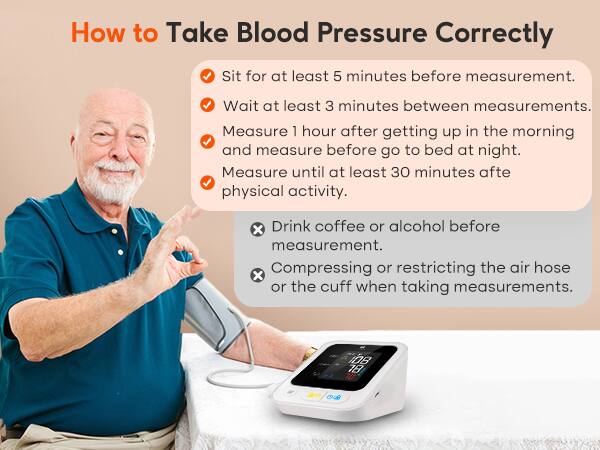 How to Take Blood Pressure Correctly

Sit for at least 5 minutes before measurement.

Wait at least 3 minutes between measurements.

Measure 1 hour after getting up in the morning and measure before go to bed at night.

Measure until at least 30 minutes afte physical activity.

Drink coffee or alcohol before measurement.

Compressing or restricting the air hose or the cuff when taking measurements.

108
78