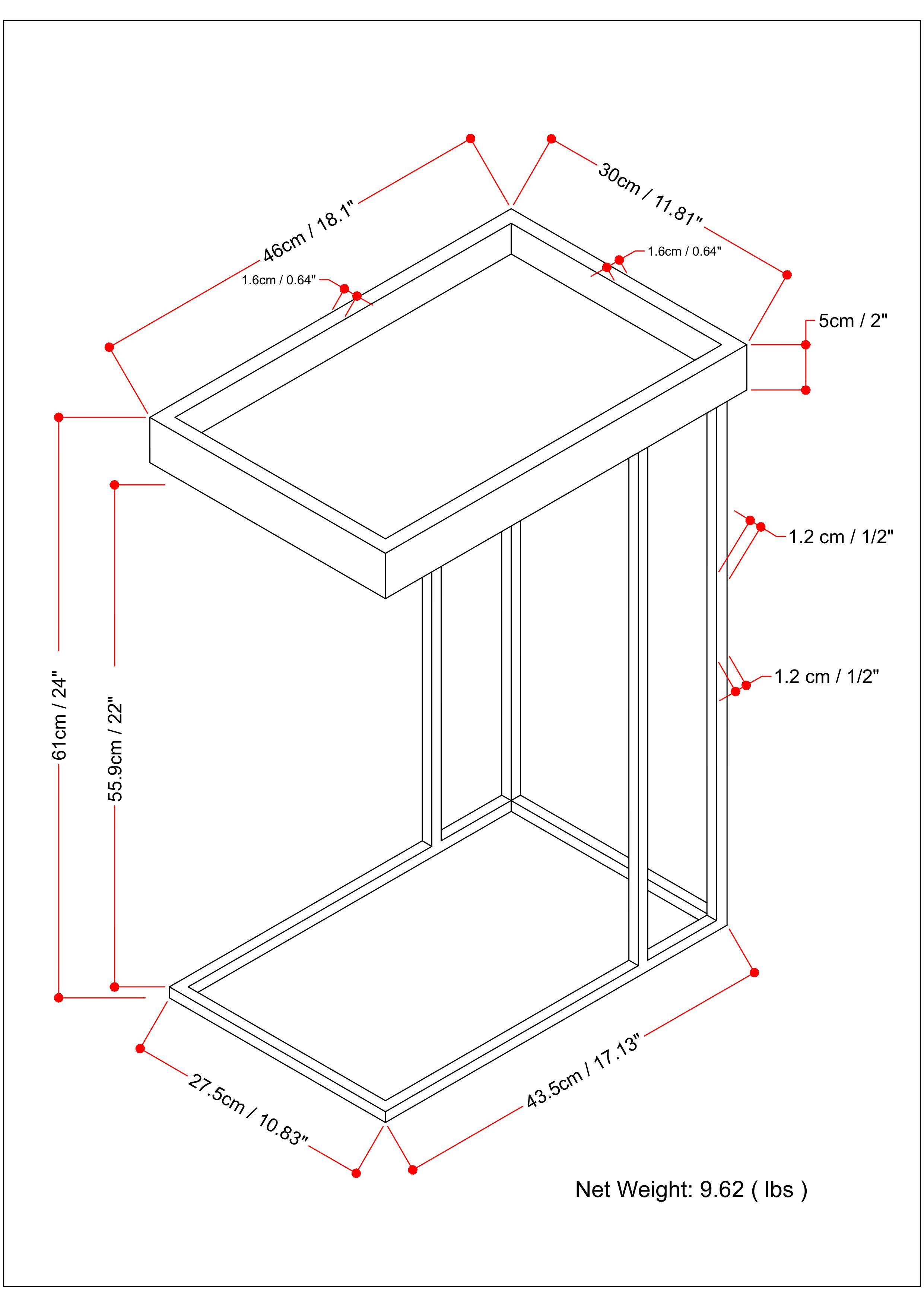 46cm / 18.1"

30cm / 11.81"

1.6cm / 0.64"

1.6cm / 0.64"

5cm / 2"

1.2 cm / 1/2"

1.2 cm / 1/2"

61cm / 24"

55.9cm / 22"

27.5cm / 10.83"

43.5cm / 17.13"

Net Weight: 9.62 ( lbs )