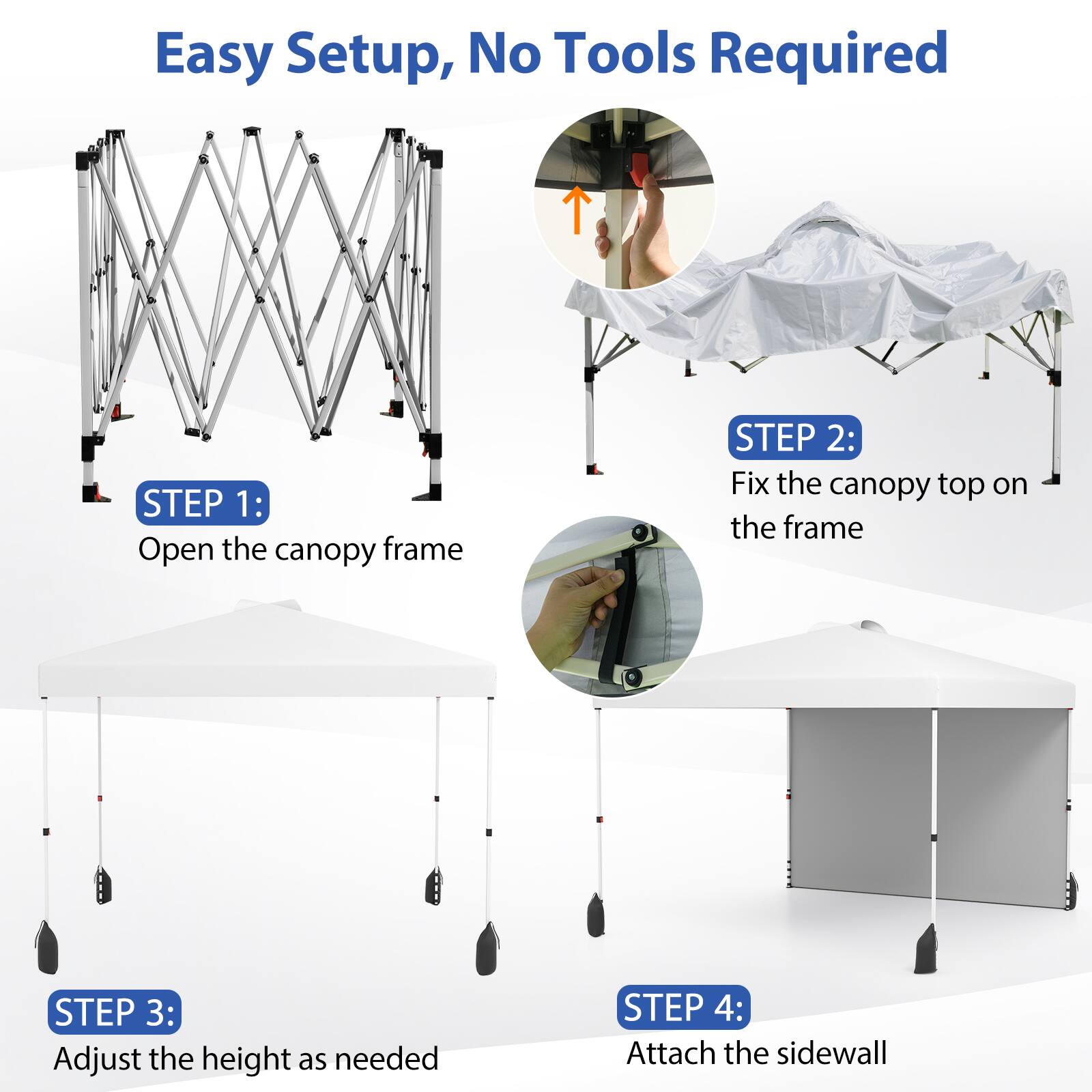 Easy Setup, No Tools Required

STEP 1:
Open the canopy frame

STEP 2:
Fix the canopy top on the frame

STEP 3:
Adjust the height as needed

STEP 4:
Attach the sidewall