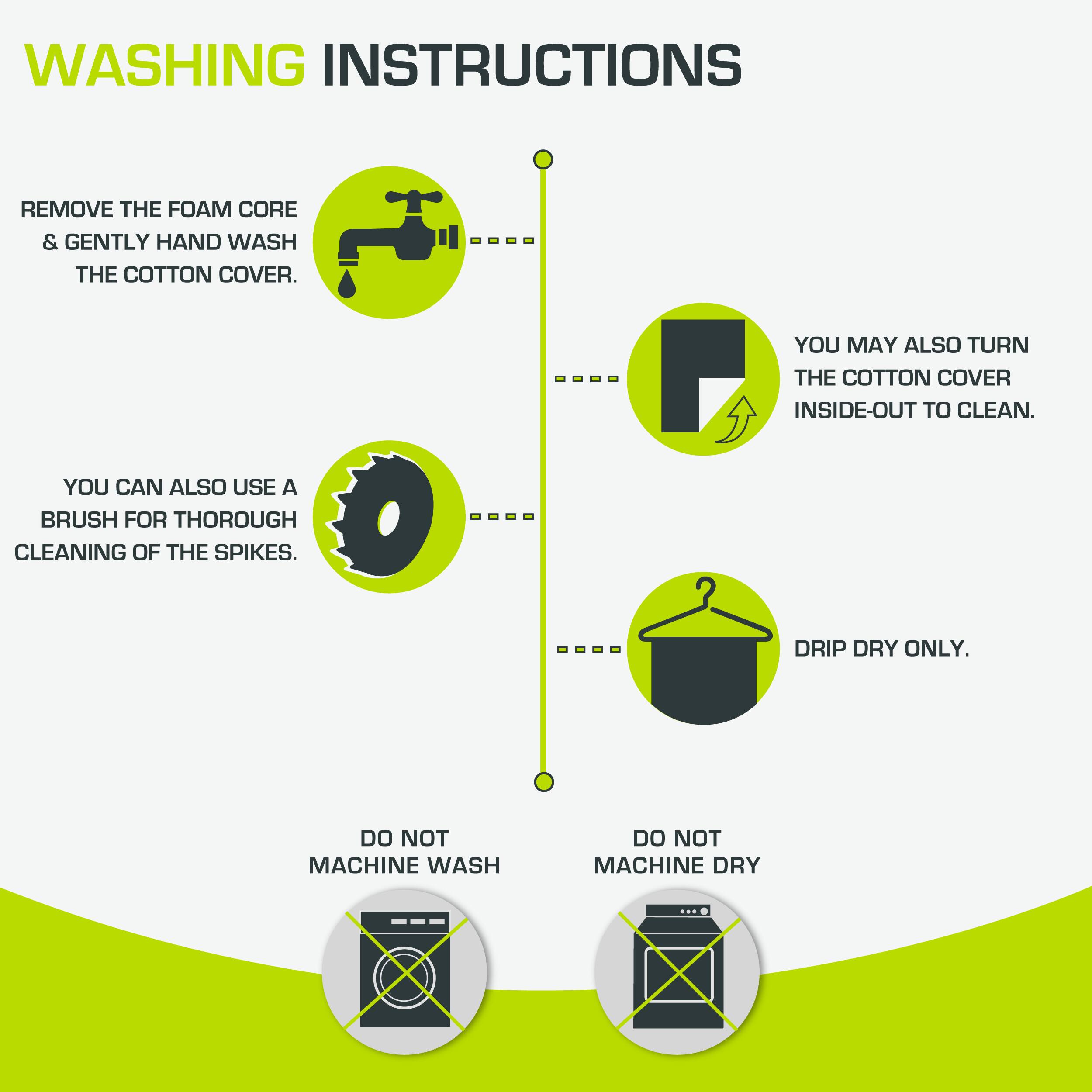 WASHING INSTRUCTIONS

REMOVE THE FOAM CORE & GENTLY HAND WASH THE COTTON COVER.

YOU MAY ALSO TURN THE COTTON COVER INSIDE-OUT TO CLEAN.

YOU CAN ALSO USE A BRUSH FOR THOROUGH CLEANING OF THE SPIKES.

DRIP DRY ONLY.

DO NOT MACHINE WASH

DO NOT MACHINE DRY