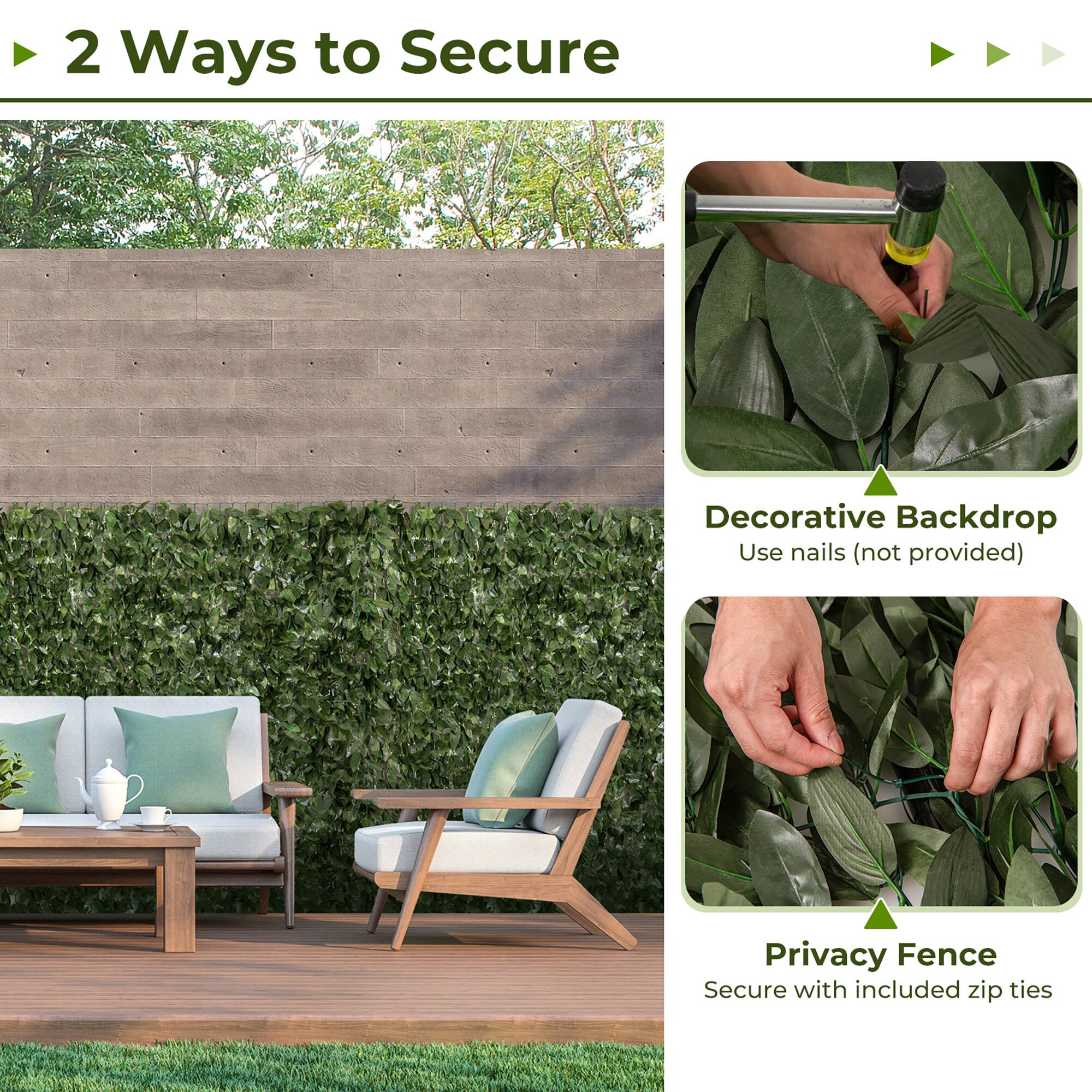 2 Ways to Secure

Decorative Backdrop
Use nails (not provided)

Privacy Fence
Secure with included zip ties