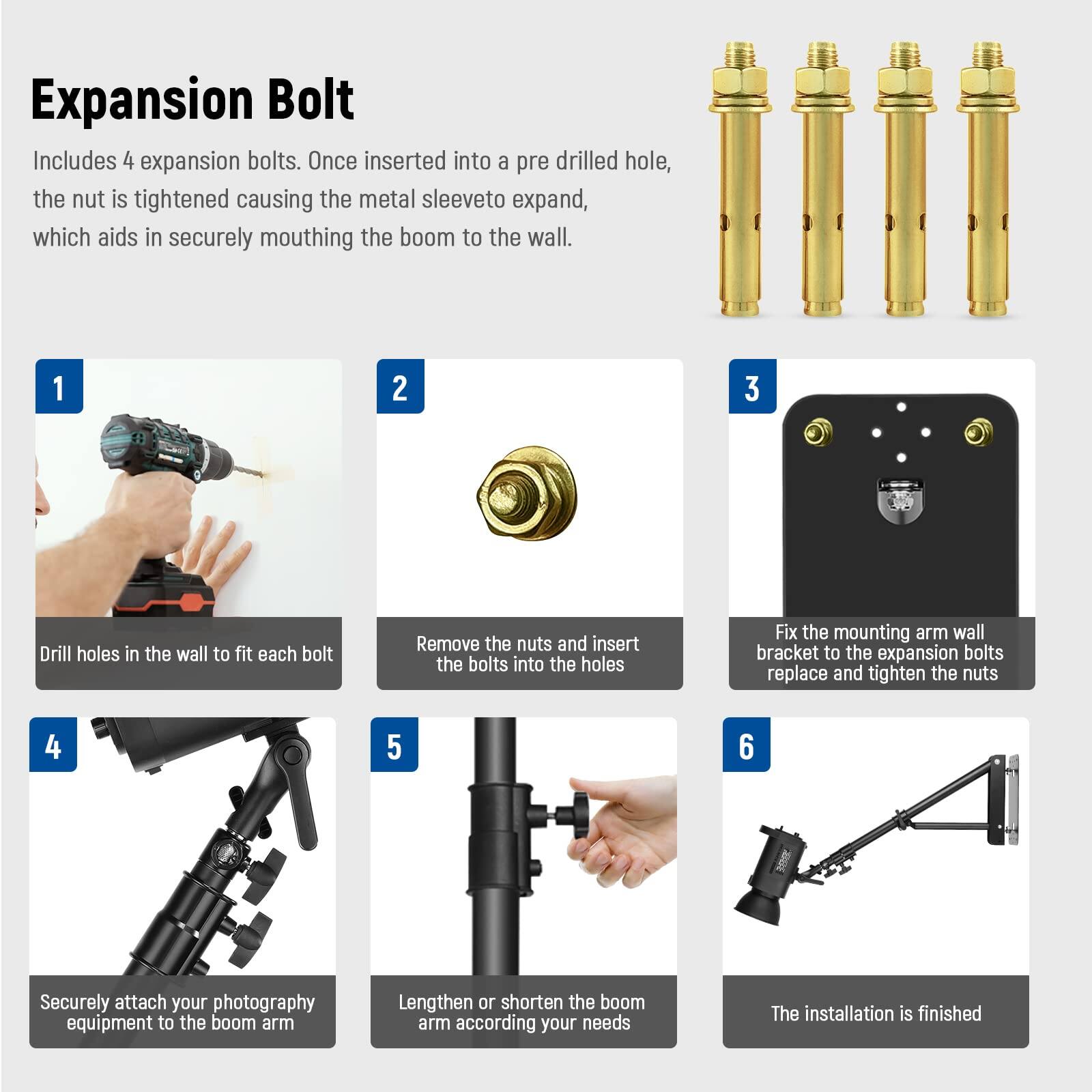 Expansion Bolt

Includes 4 expansion bolts. Once inserted into a pre drilled hole, the nut is tightened causing the metal sleeveto expand, which aids in securely mouthing the boom to the wall.

1

Drill holes in the wall to fit each bolt

2

Remove the nuts and insert the bolts into the holes

3

Fix the mounting arm wall bracket to the expansion bolts replace and tighten the nuts

4

Securely attach your photography equipment to the boom arm

5

Lengthen or shorten the boom arm according your needs

6

The installation is finished