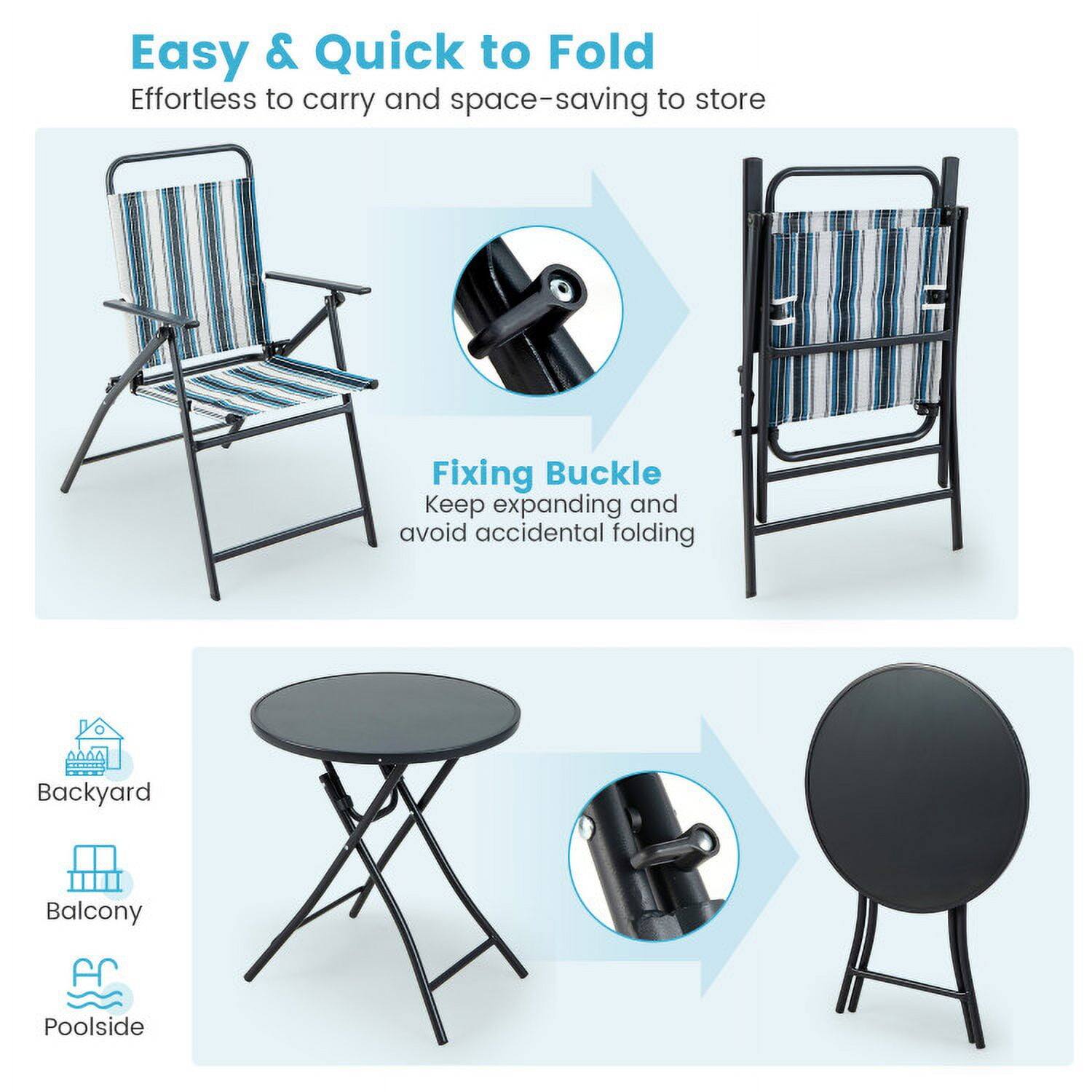 Easy & Quick to Fold
Effortless to carry and space-saving to store

Fixing Buckle
Keep expanding and avoid accidental folding

Backyard

Balcony

Poolside