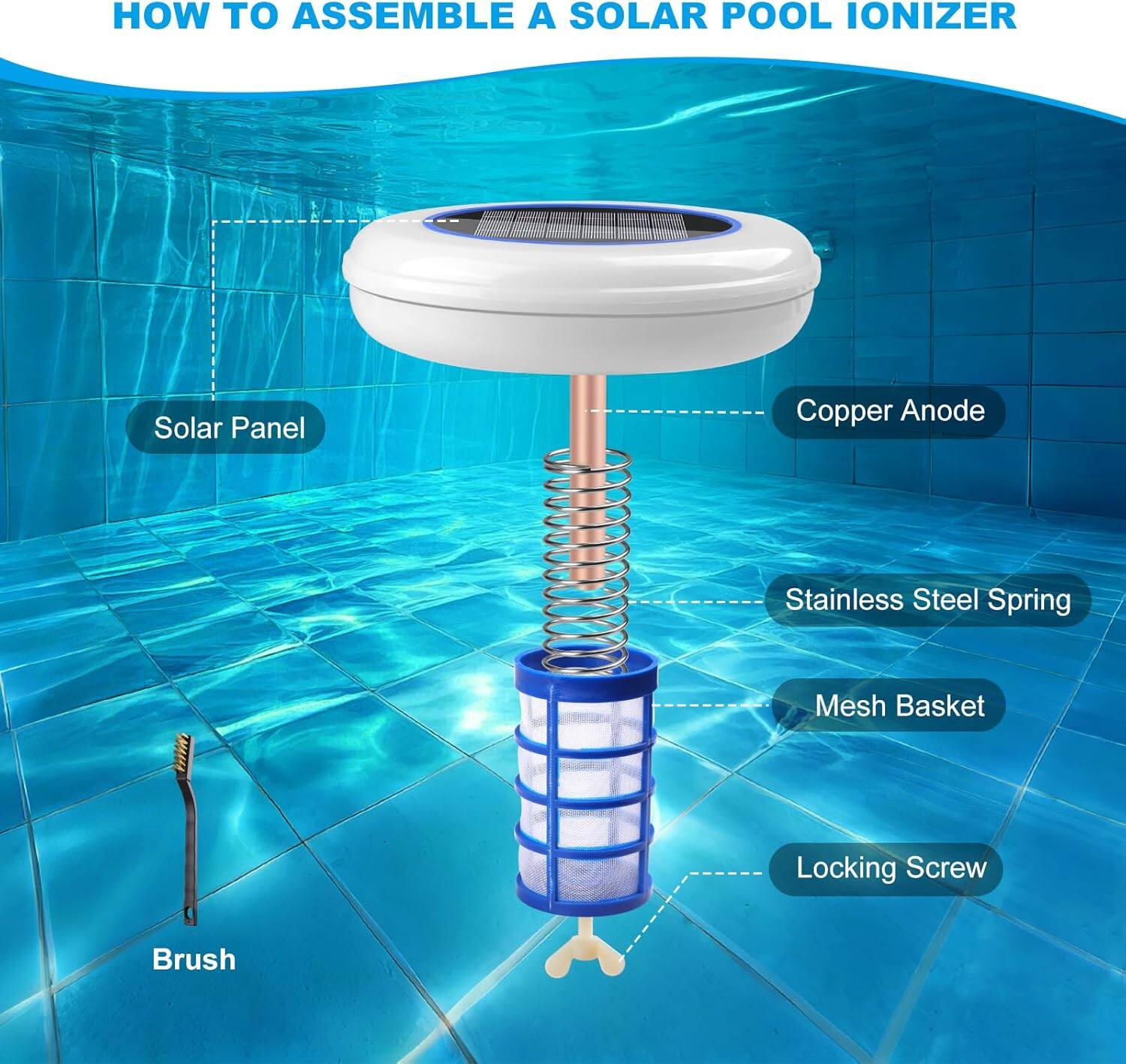 HOW TO ASSEMBLE A SOLAR POOL IONIZER

Solar Panel

Copper Anode

Stainless Steel Spring

Mesh Basket

Locking Screw

Brush