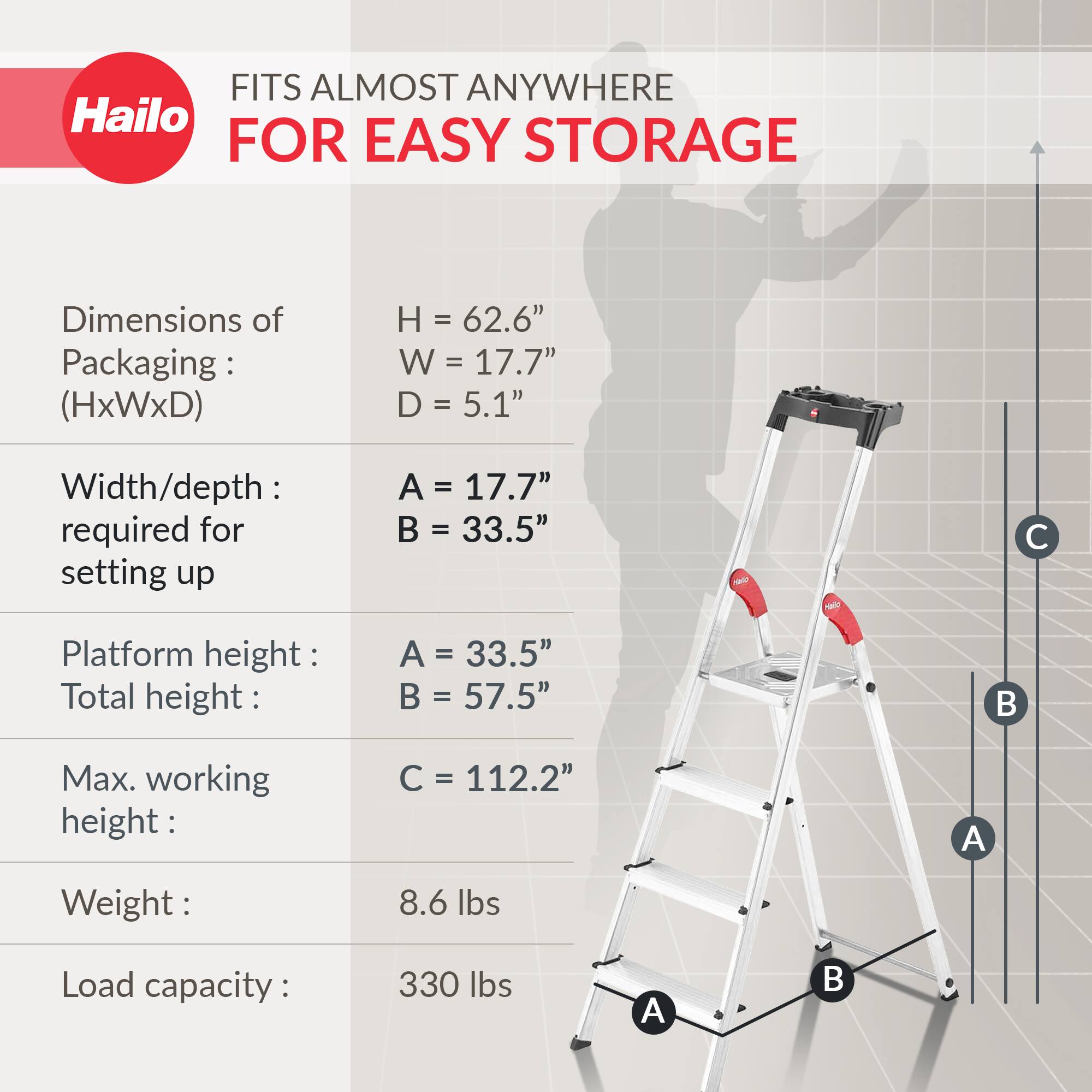 Hailo

FITS ALMOST ANYWHERE
FOR EASY STORAGE

| | |
|---|---|
| Dimensions of Packaging : (HxWxD) | H = 62.6” W = 17.7” D = 5.1” |
| Width/depth : required for setting up | A = 17.7” B = 33.5” |
| Platform height : Total height : | A = 33.5” B = 57.5” |
| Max. working height : | C = 112.2” |
| Weight : | 8.6 lbs |
| Load capacity : | 330 lbs |

Hailo
Hailo

C
B
A
B
A