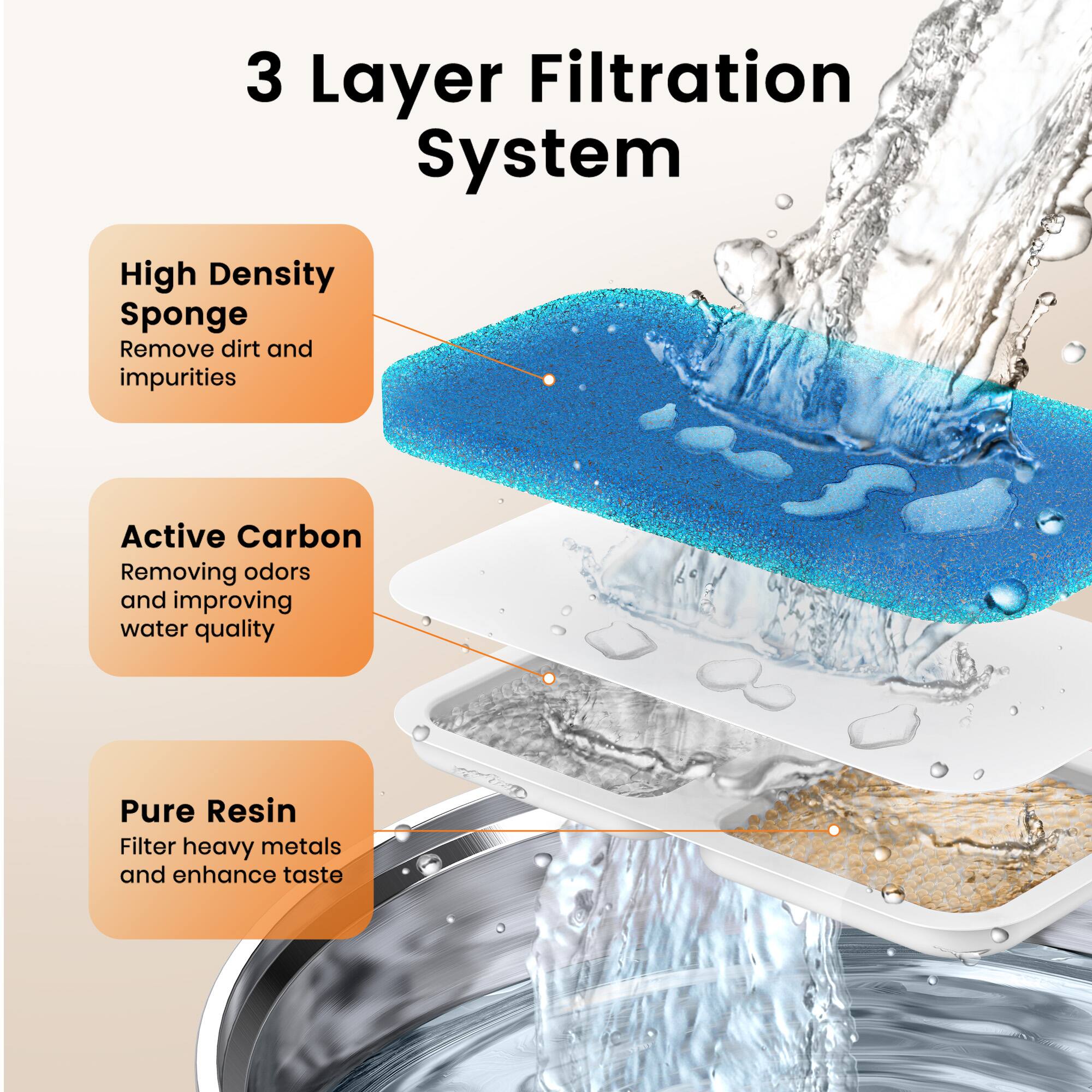 3 Layer Filtration System

High Density Sponge
Remove dirt and impurities

Active Carbon
Removing odors and improving water quality

Pure Resin
Filter heavy metals and enhance taste