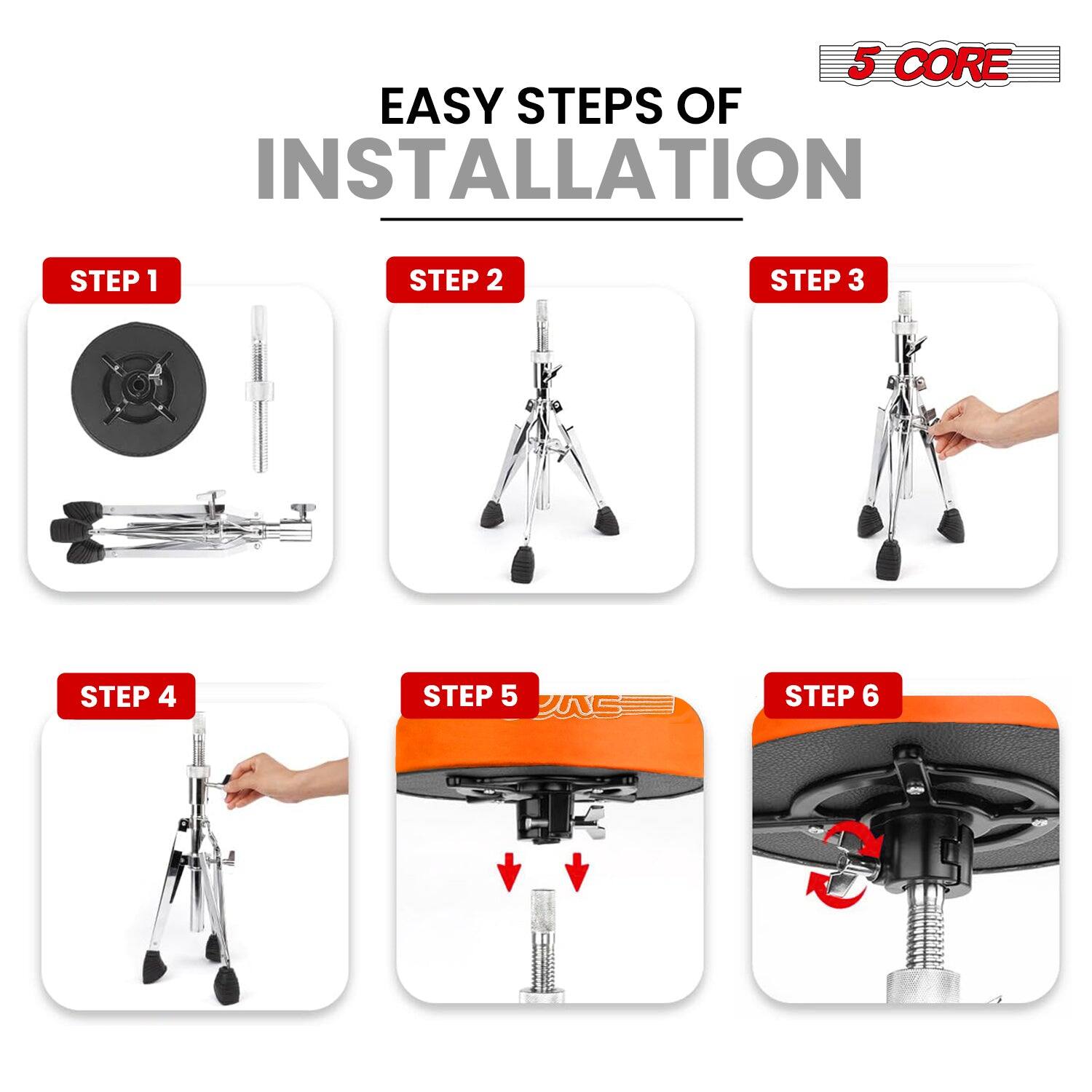 5 CORE

EASY STEPS OF
INSTALLATION

STEP 1

STEP 2

STEP 3

STEP 4

STEP 5

STEP 6