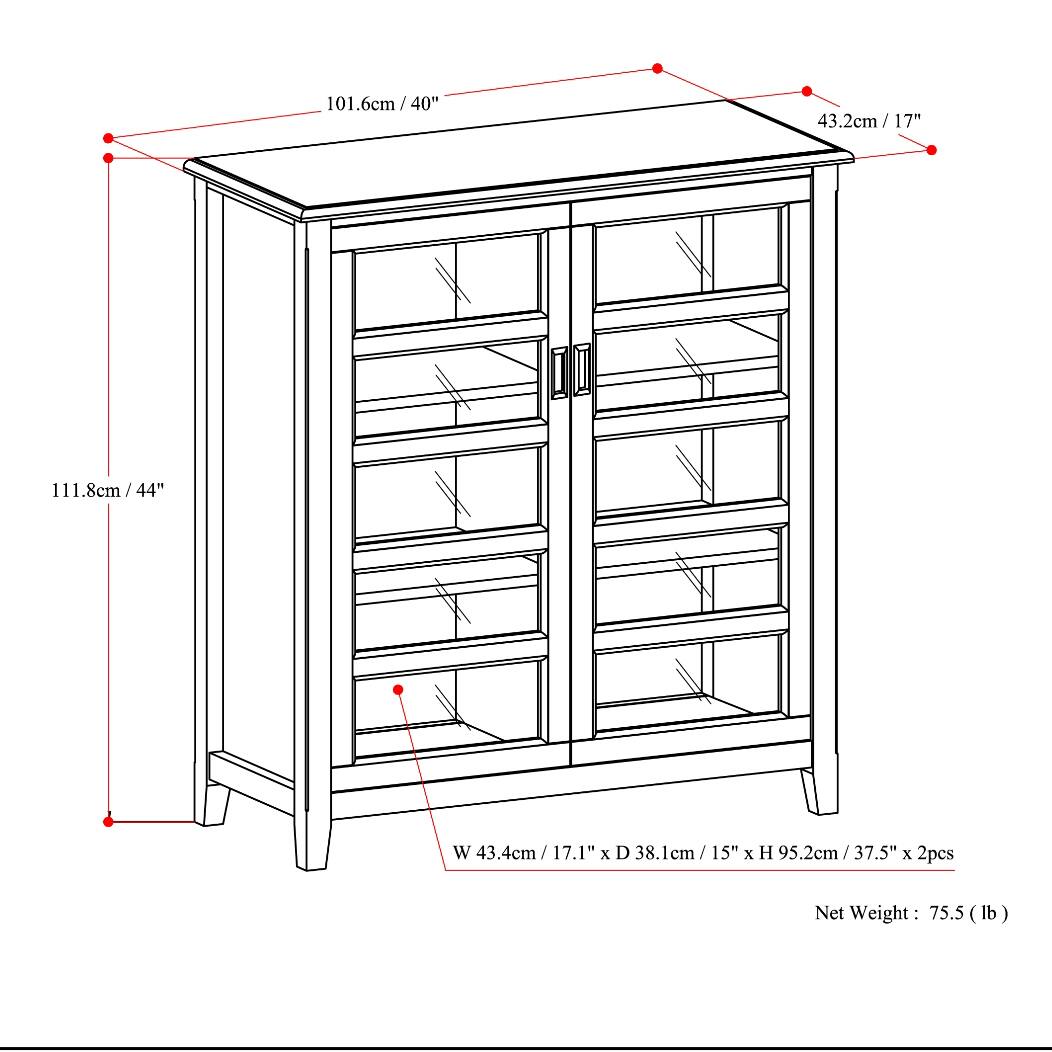 101.6cm / 40"

43.2cm / 17"

111.8cm / 44"

W 43.4cm / 17.1" x D 38.1cm / 15" x H 95.2cm / 37.5" x 2pcs

Net Weight : 75.5 ( lb )