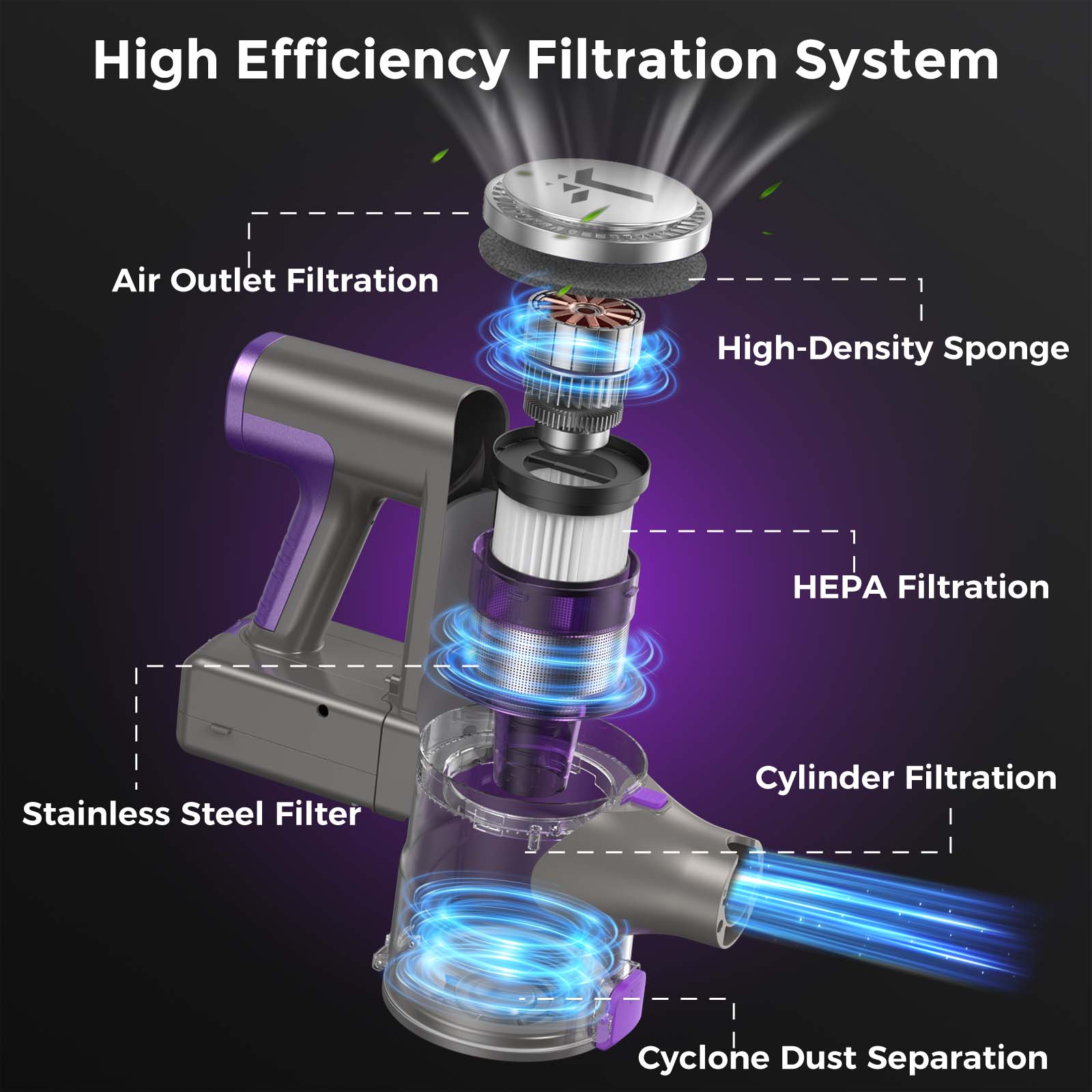 High Efficiency Filtration System

Air Outlet Filtration

High-Density Sponge

HEPA Filtration

Stainless Steel Filter

Cylinder Filtration

Cyclone Dust Separation