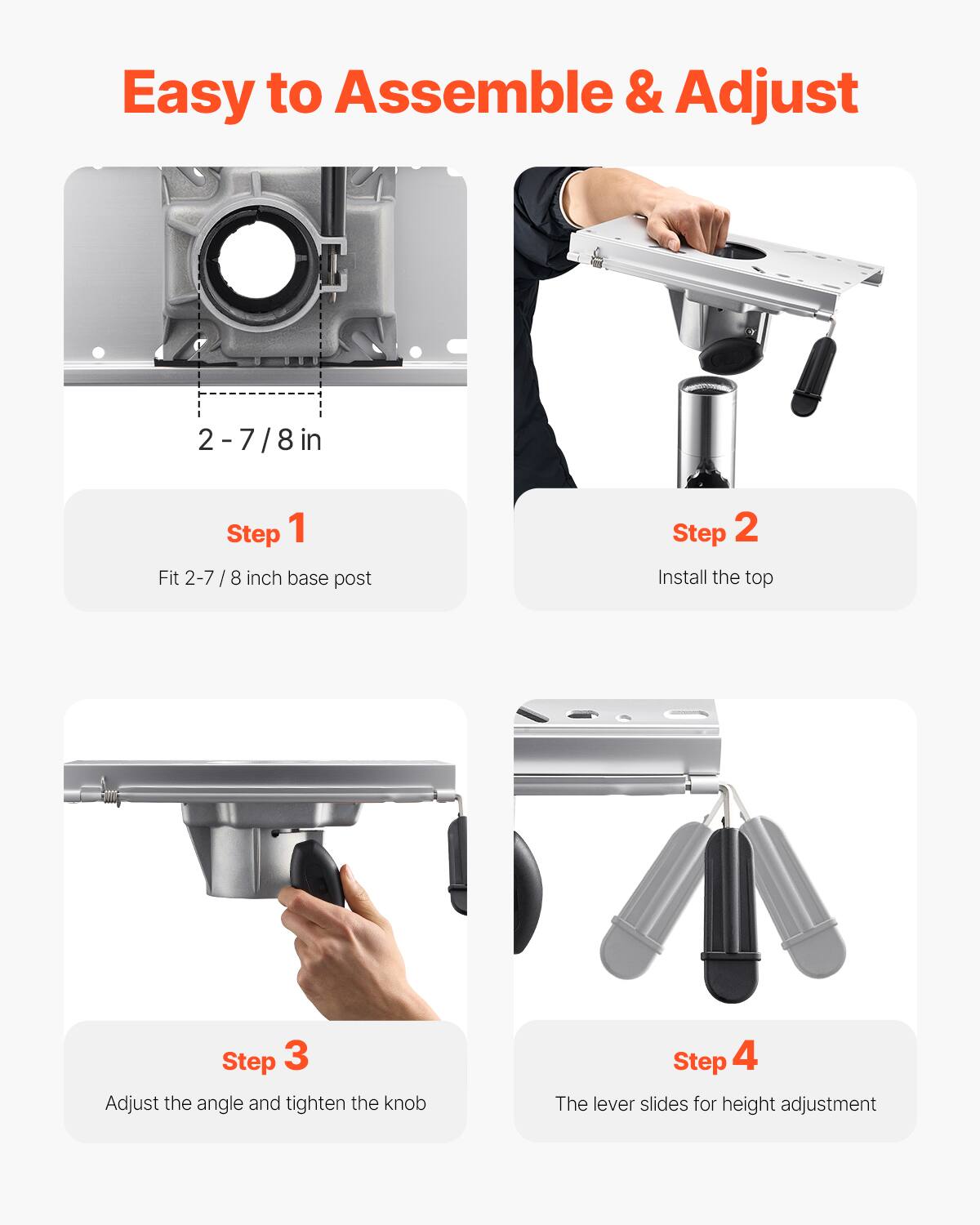 Easy to Assemble & Adjust

2 - 7 / 8 in

Step 1

Fit 2-7 / 8 inch base post

Step 2

Install the top

Step 3

Adjust the angle and tighten the knob

Step 4

The lever slides for height adjustment