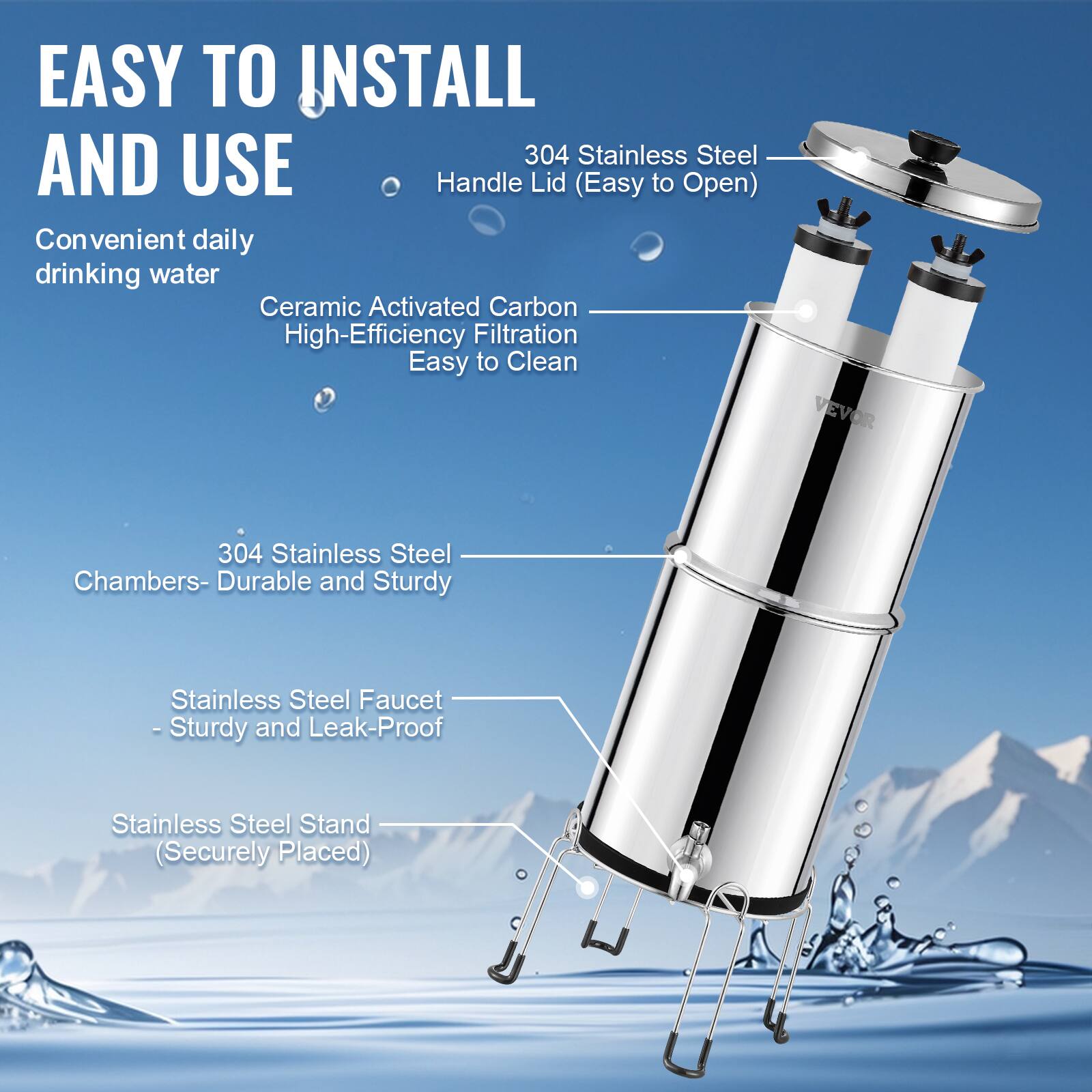 EASY TO INSTALL AND USE

Convenient daily drinking water

304 Stainless Steel Handle Lid (Easy to Open)

Ceramic Activated Carbon High-Efficiency Filtration Easy to Clean

VEVOR

304 Stainless Steel Chambers- Durable and Sturdy

Stainless Steel Faucet - Sturdy and Leak-Proof

Stainless Steel Stand (Securely Placed)