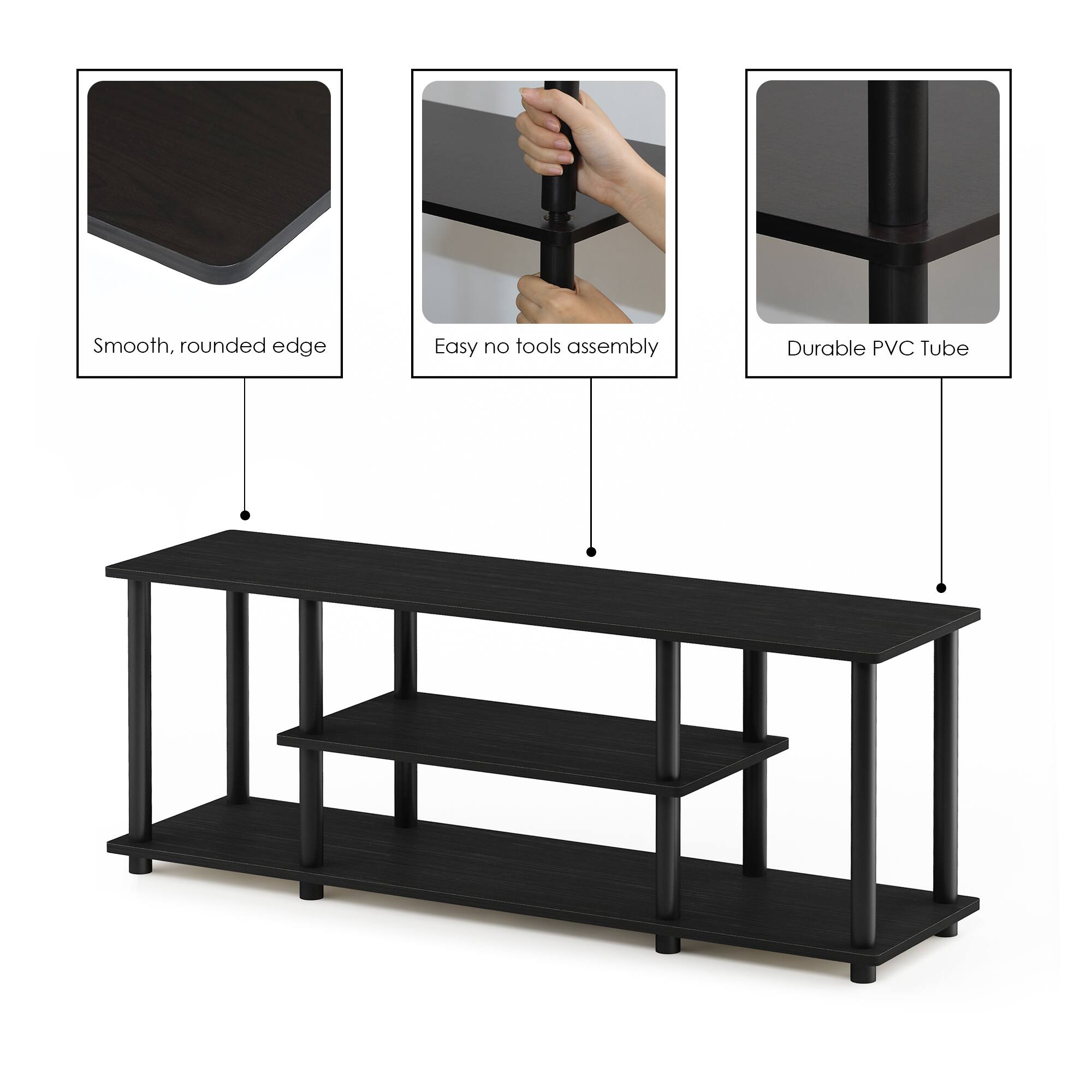 Smooth, rounded edge

Easy no tools assembly

Durable PVC Tube