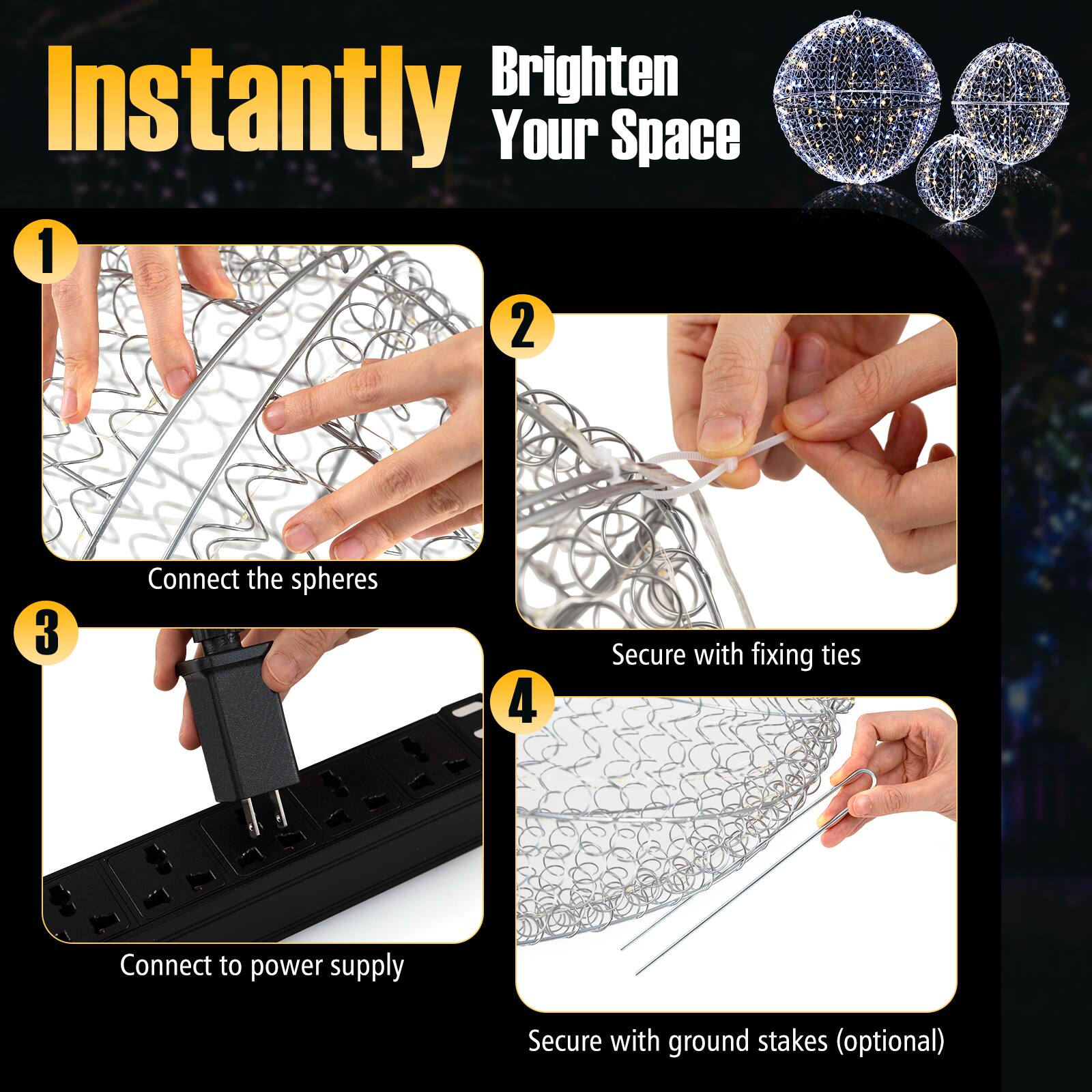 Instantly Brighten Your Space

1
Connect the spheres

2
Secure with fixing ties

3
Connect to power supply

4
Secure with ground stakes (optional)