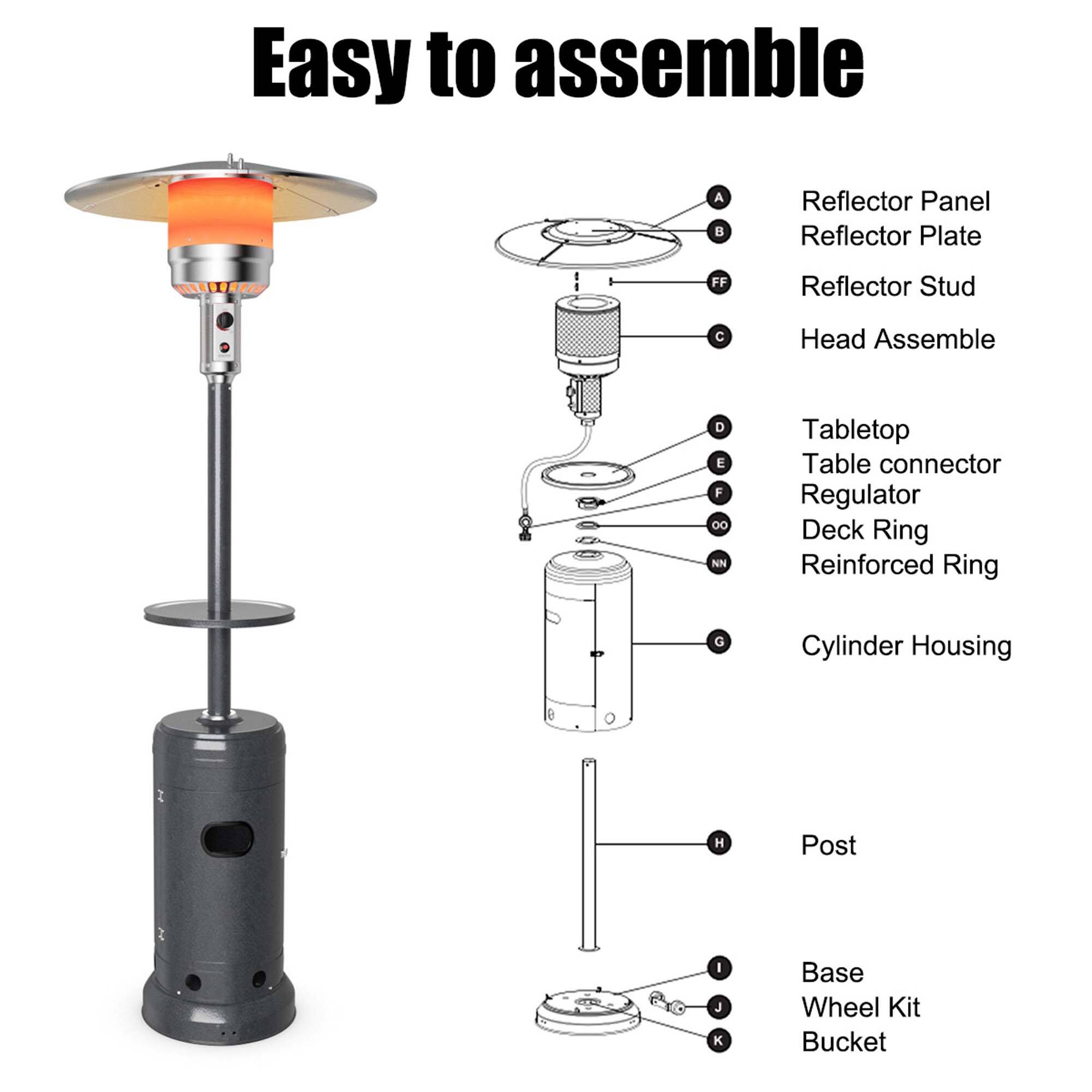 Easy to assemble

A Reflector Panel
B Reflector Plate
FF Reflector Stud
C Head Assemble
D Tabletop
E Table connector
F Regulator
OO Deck Ring
NN Reinforced Ring
G Cylinder Housing
H Post
I Base
J Wheel Kit
K Bucket