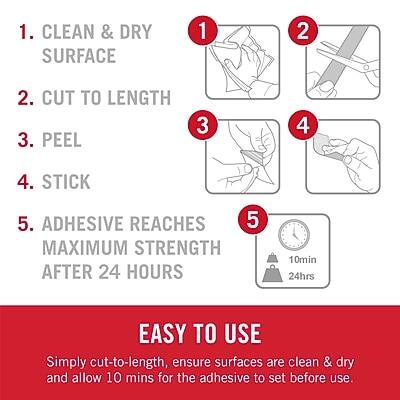 1. CLEAN & DRY SURFACE

2. CUT TO LENGTH

3. PEEL

4. STICK

5. ADHESIVE REACHES MAXIMUM STRENGTH AFTER 24 HOURS

1

2

3

4

5

10min

24hrs

EASY TO USE

Simply cut-to-length, ensure surfaces are clean & dry and allow 10 mins for the adhesive to set before use.