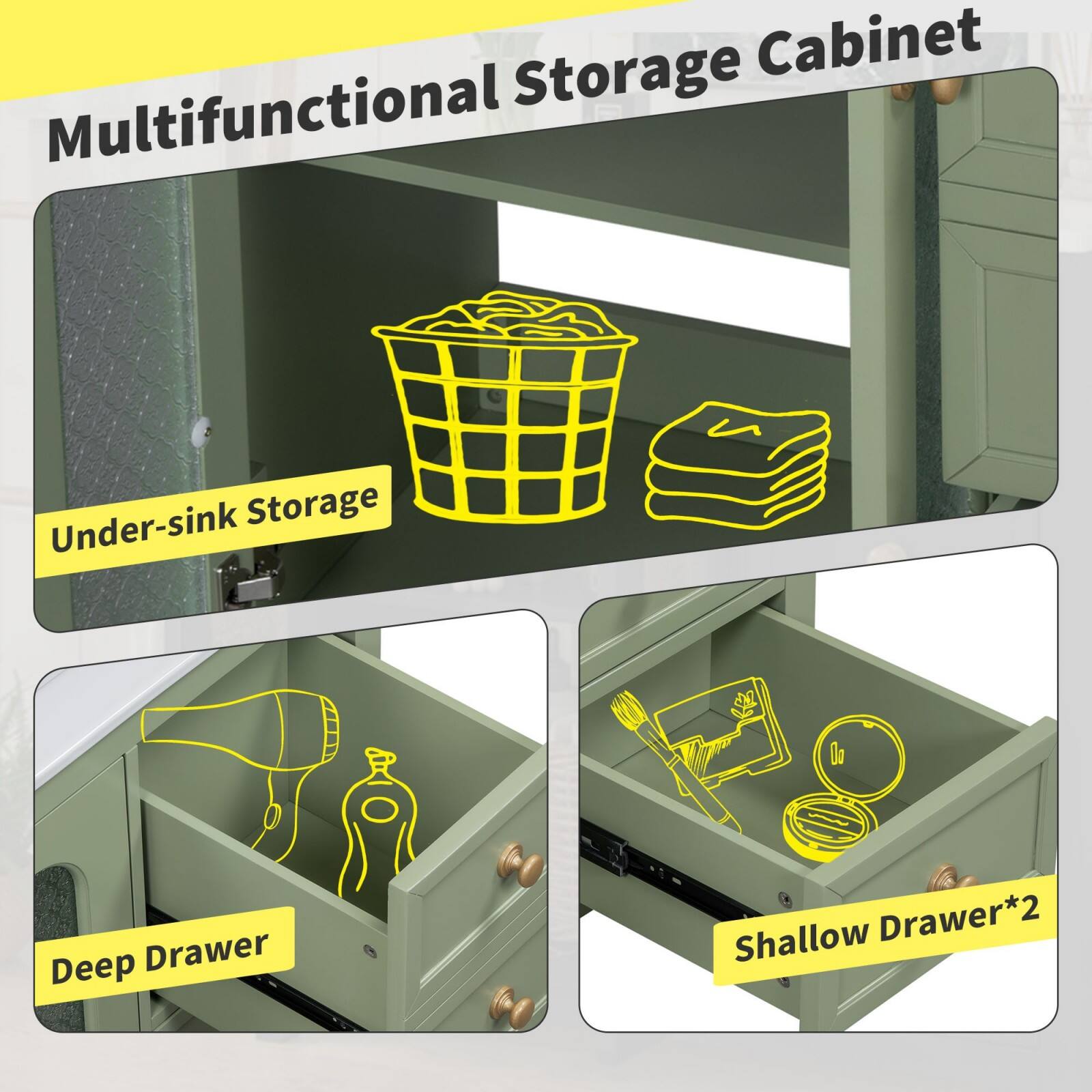 Multifunctional Storage Cabinet

Under-sink Storage

Deep Drawer

Shallow Drawer*2