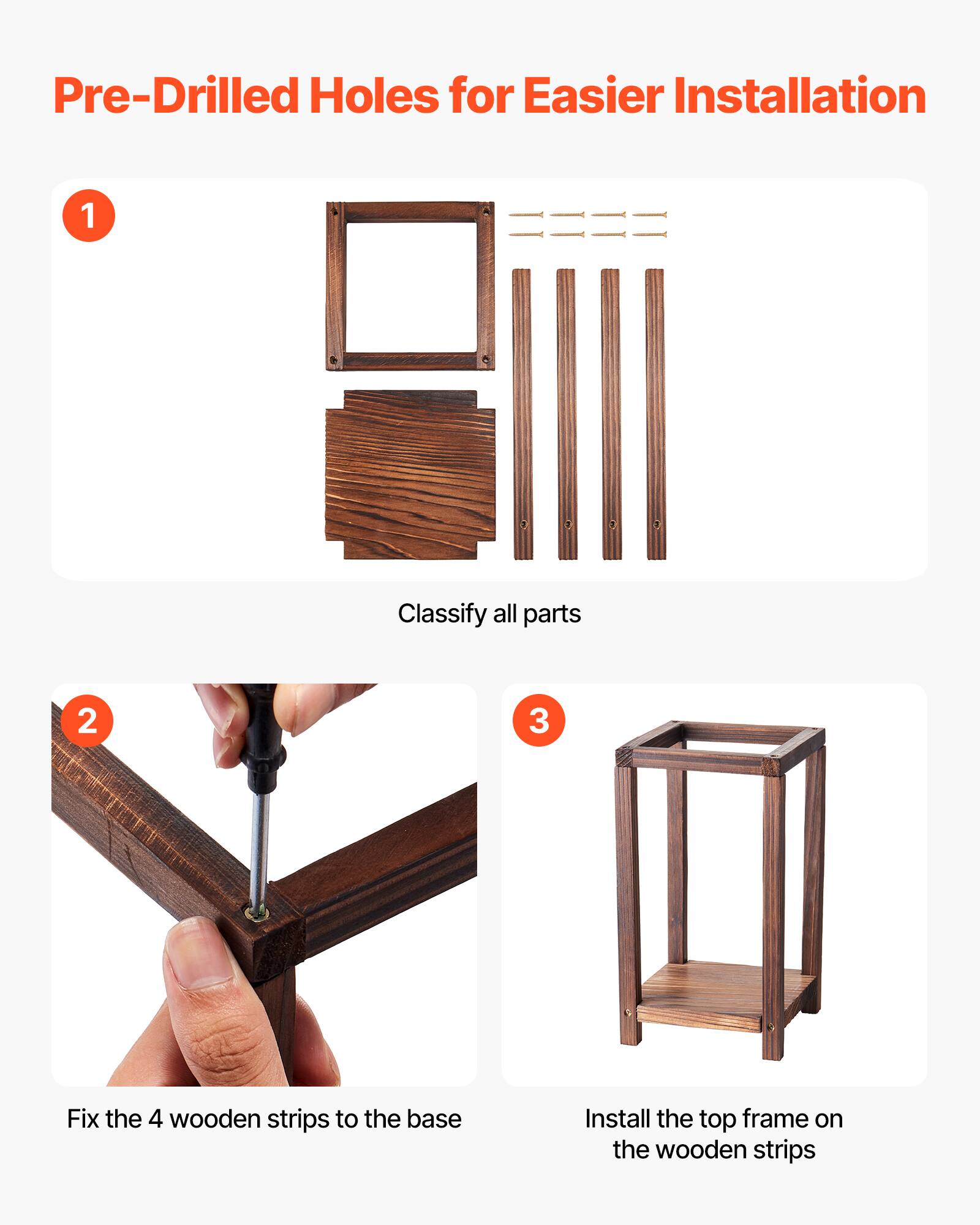 Pre-Drilled Holes for Easier Installation

1

Classify all parts

2

Fix the 4 wooden strips to the base

3

Install the top frame on the wooden strips