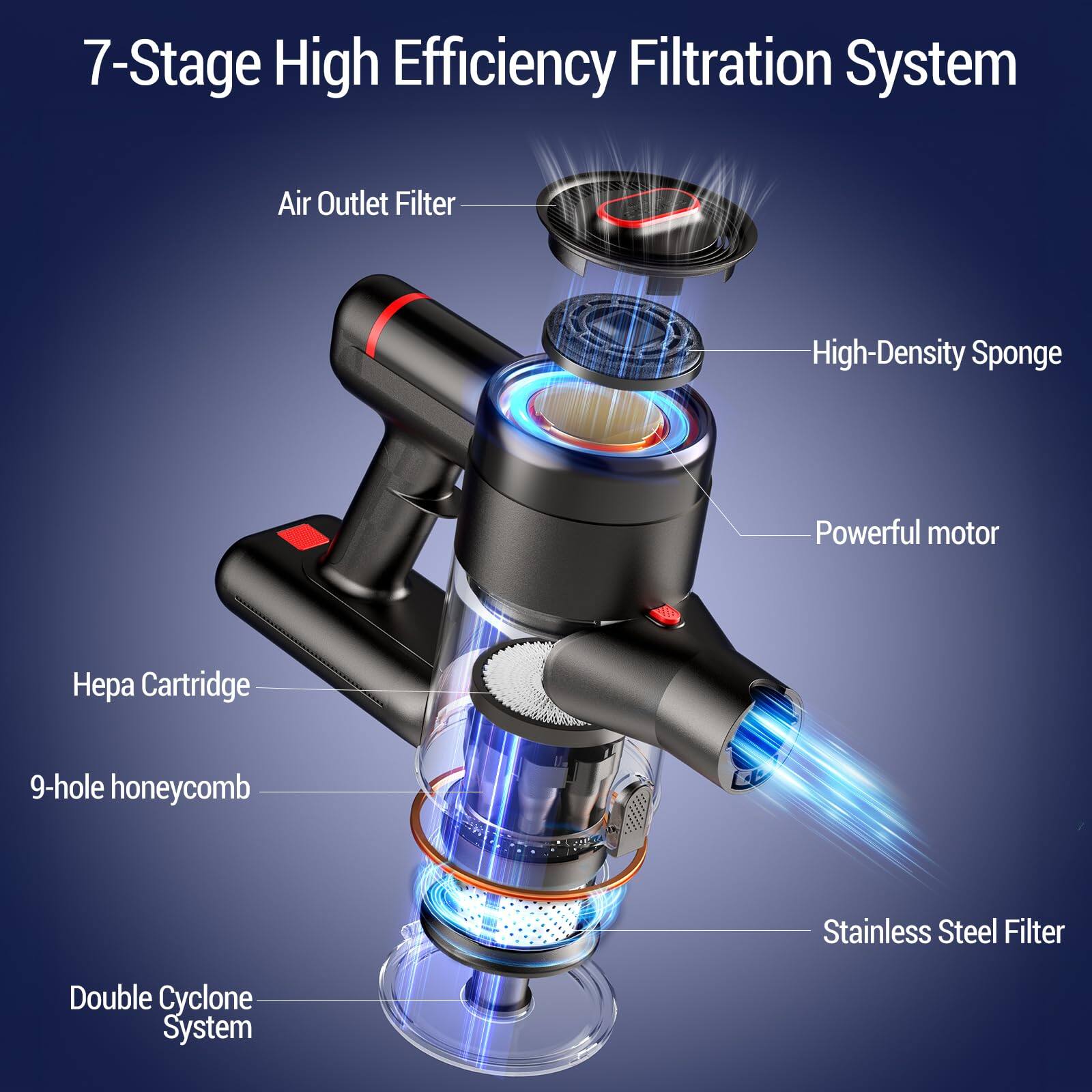 7-Stage High Efficiency Filtration System

Air Outlet Filter

High-Density Sponge

Powerful motor

Hepa Cartridge

9-hole honeycomb

Stainless Steel Filter

Double Cyclone System