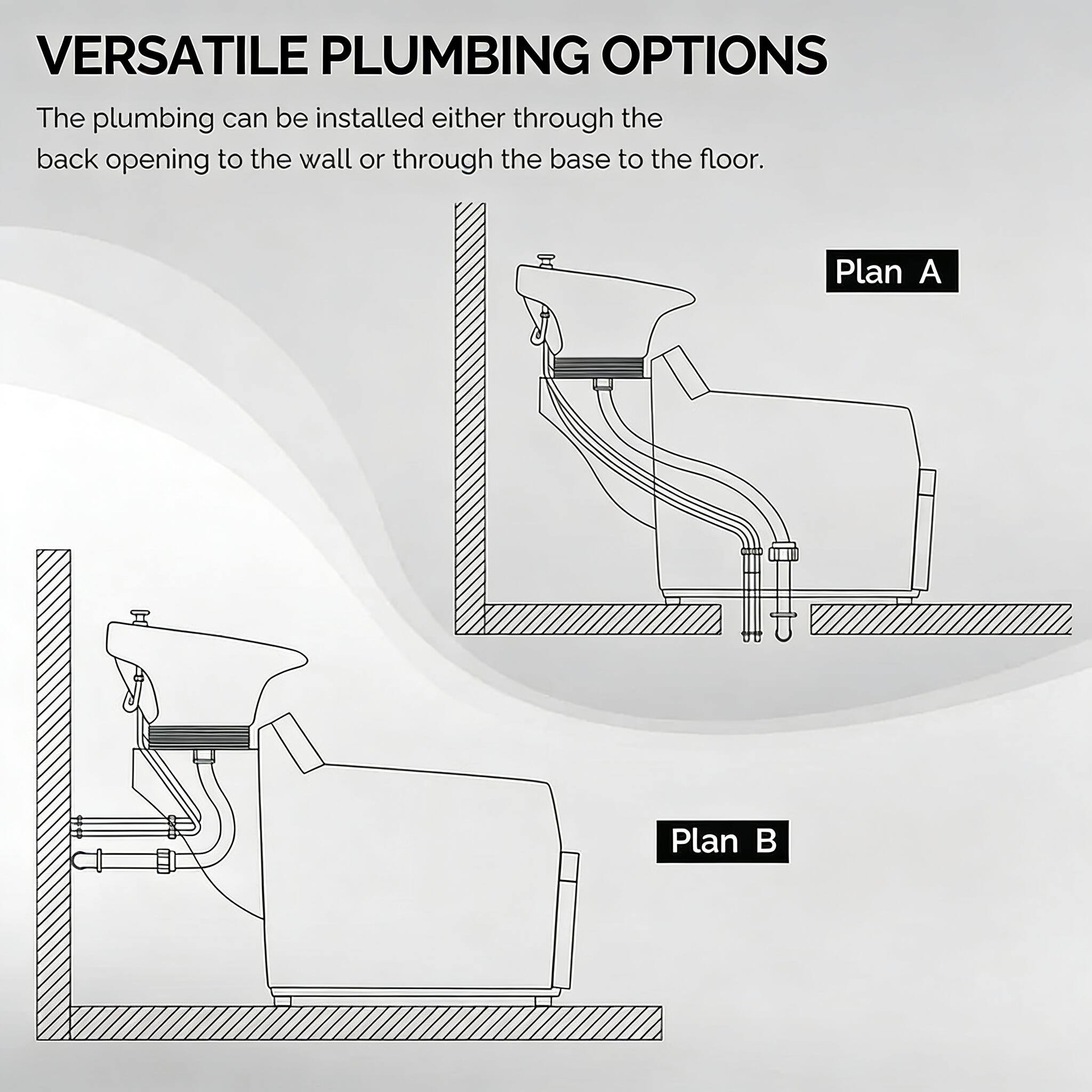 VERSATILE PLUMBING OPTIONS

The plumbing can be installed either through the back opening to the wall or through the base to the floor.

Plan A

Plan B