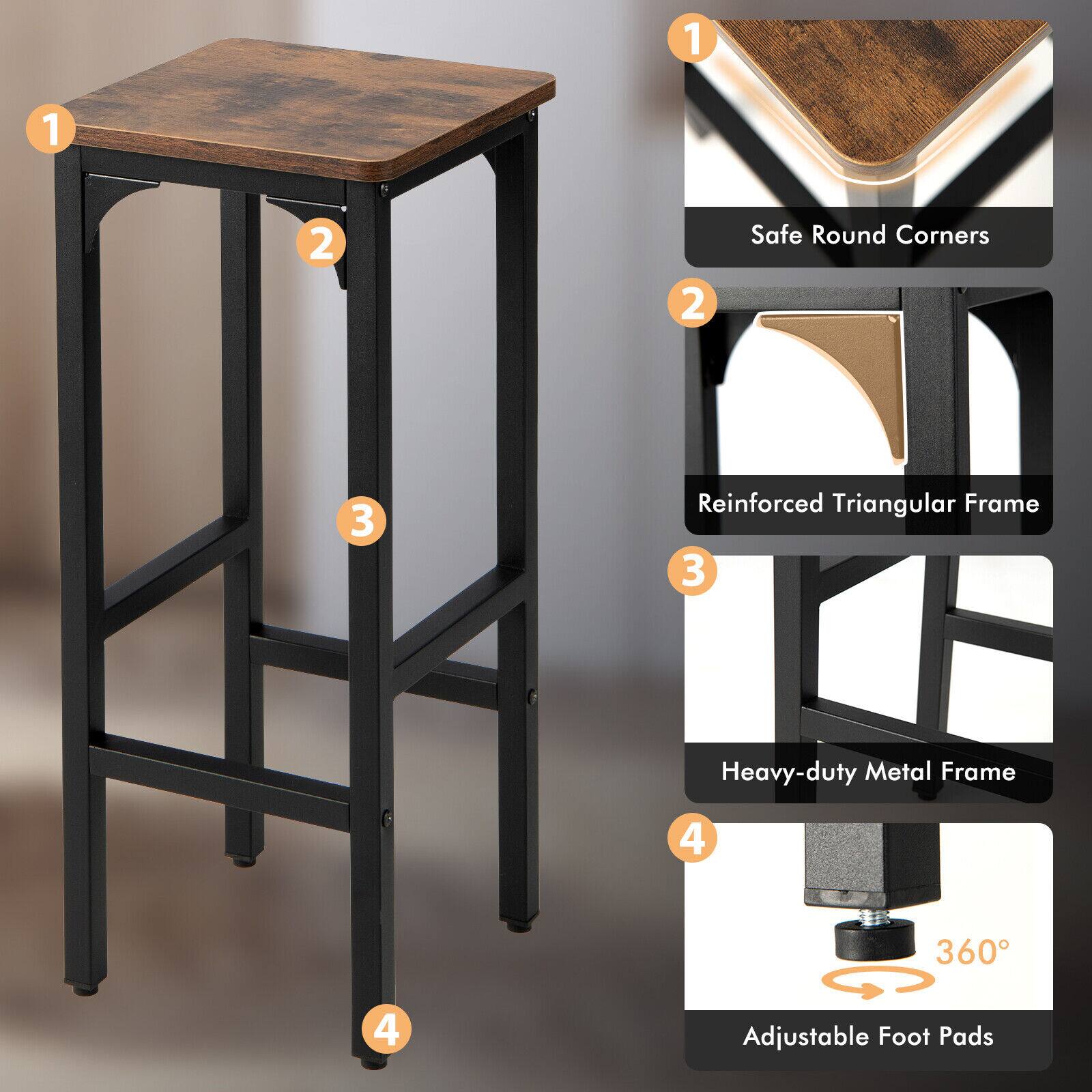 1

2

3

4

1

Safe Round Corners

2

Reinforced Triangular Frame

3

Heavy-duty Metal Frame

4

360°

Adjustable Foot Pads