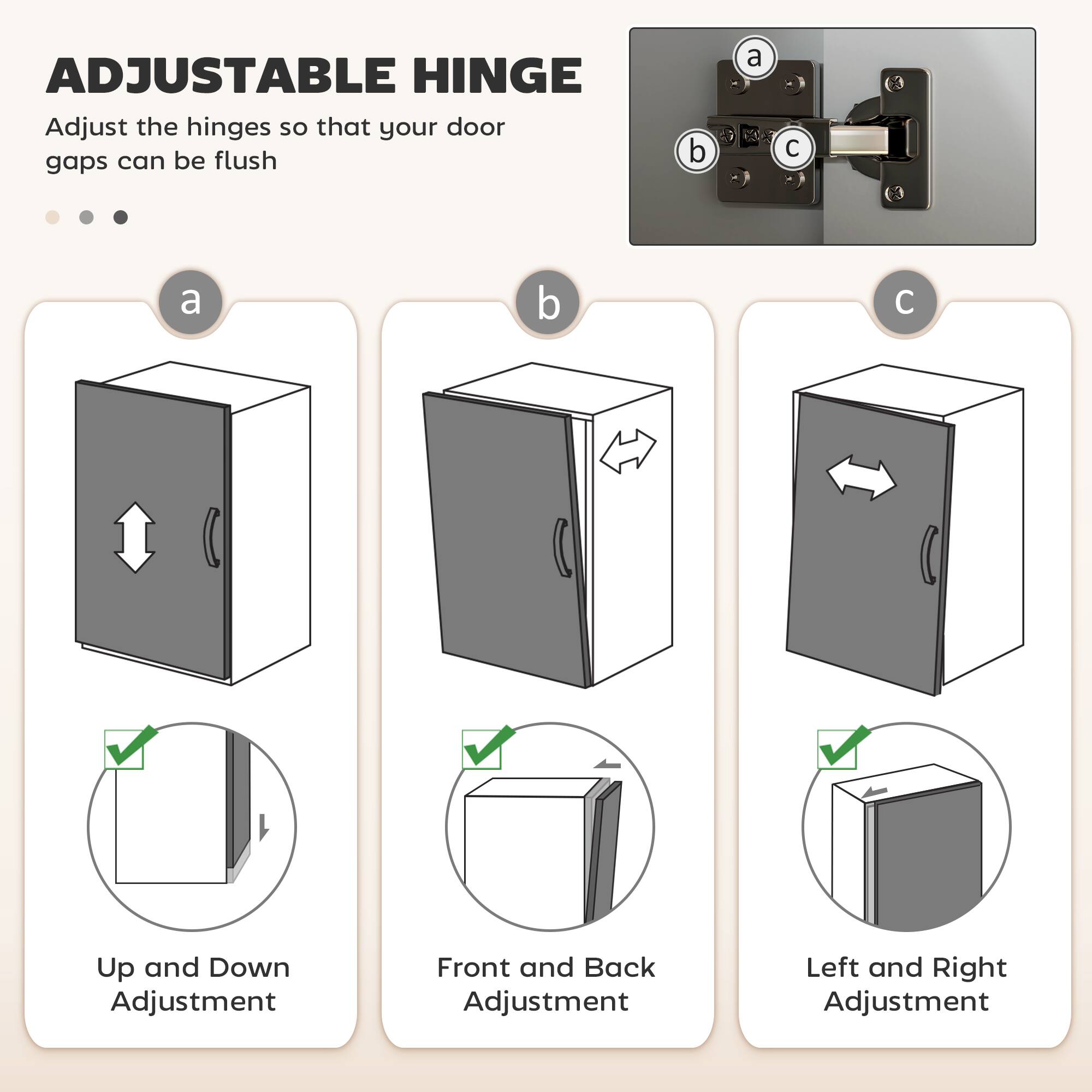 ADJUSTABLE HINGE

Adjust the hinges so that your door gaps can be flush

a

b

c

a

Up and Down Adjustment

b

Front and Back Adjustment

c

Left and Right Adjustment