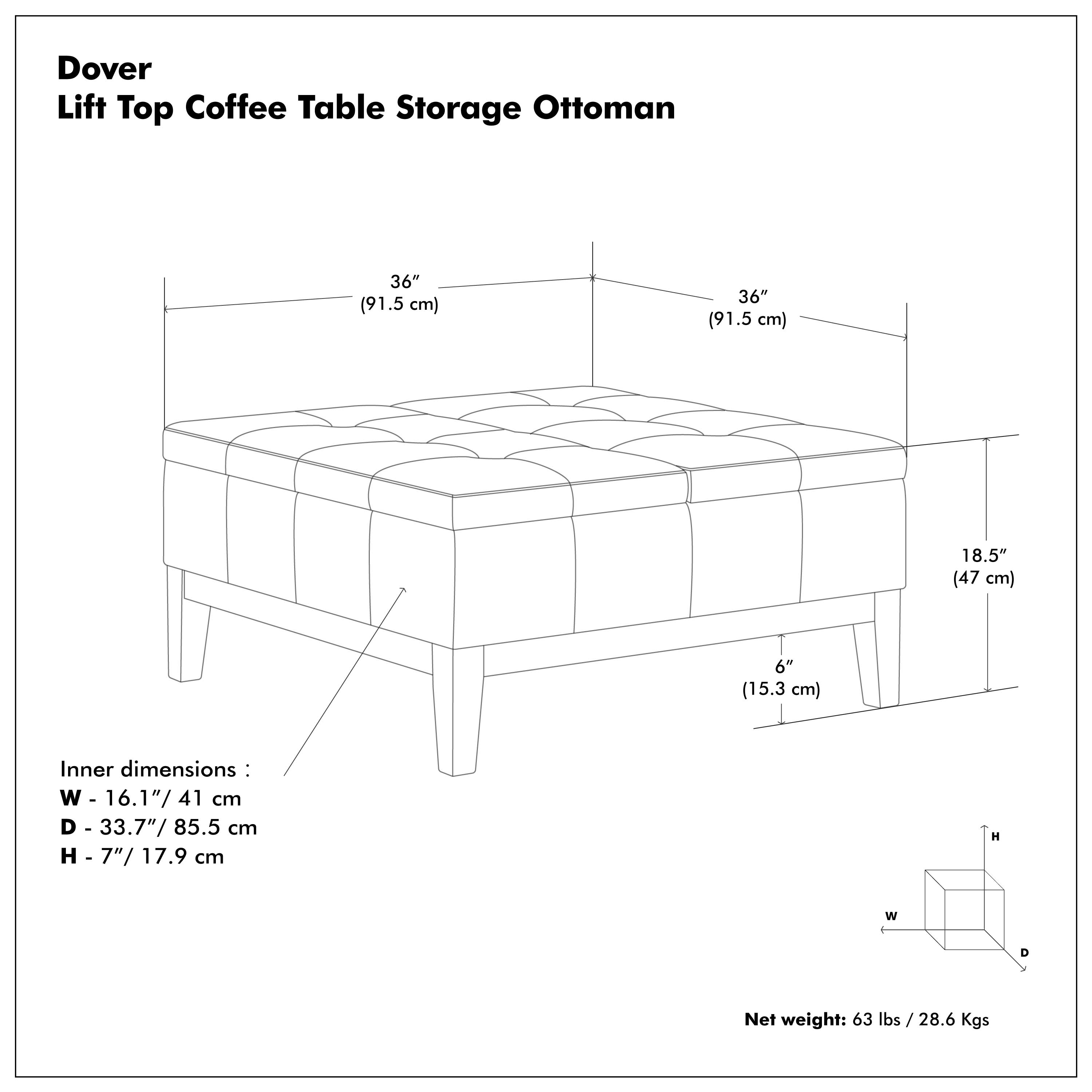 Dover
Lift Top Coffee Table Storage Ottoman

36″
(91.5 cm)

36″
(91.5 cm)

18.5″
(47 cm)

6″
(15.3 cm)

Inner dimensions :
W - 16.1″/ 41 cm
D - 33.7″/ 85.5 cm
H - 7″/ 17.9 cm

H
W
D

Net weight: 63 lbs / 28.6 Kgs